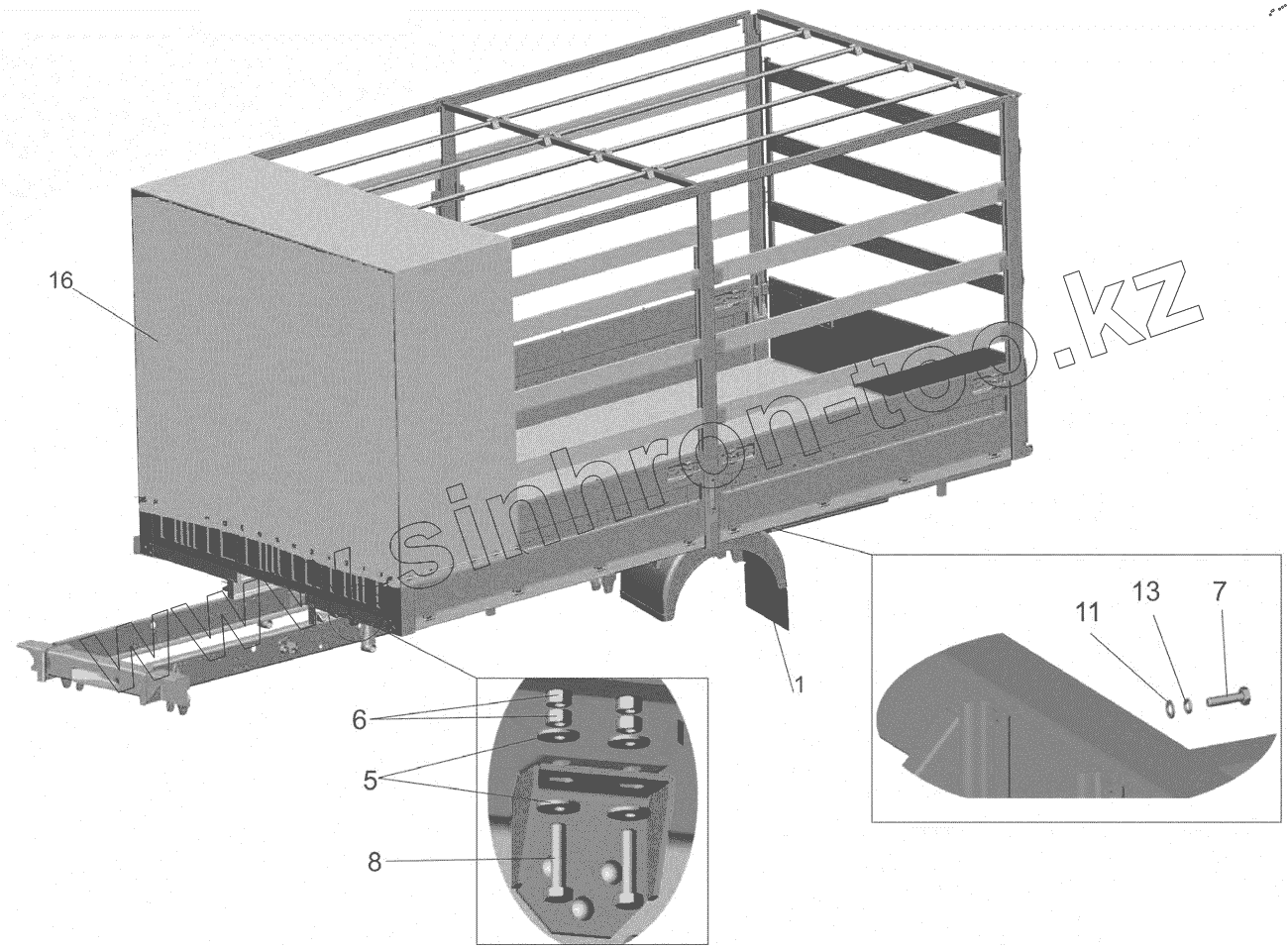 16

www.sinhron-too.kz

11
13
7

1

6

5

8