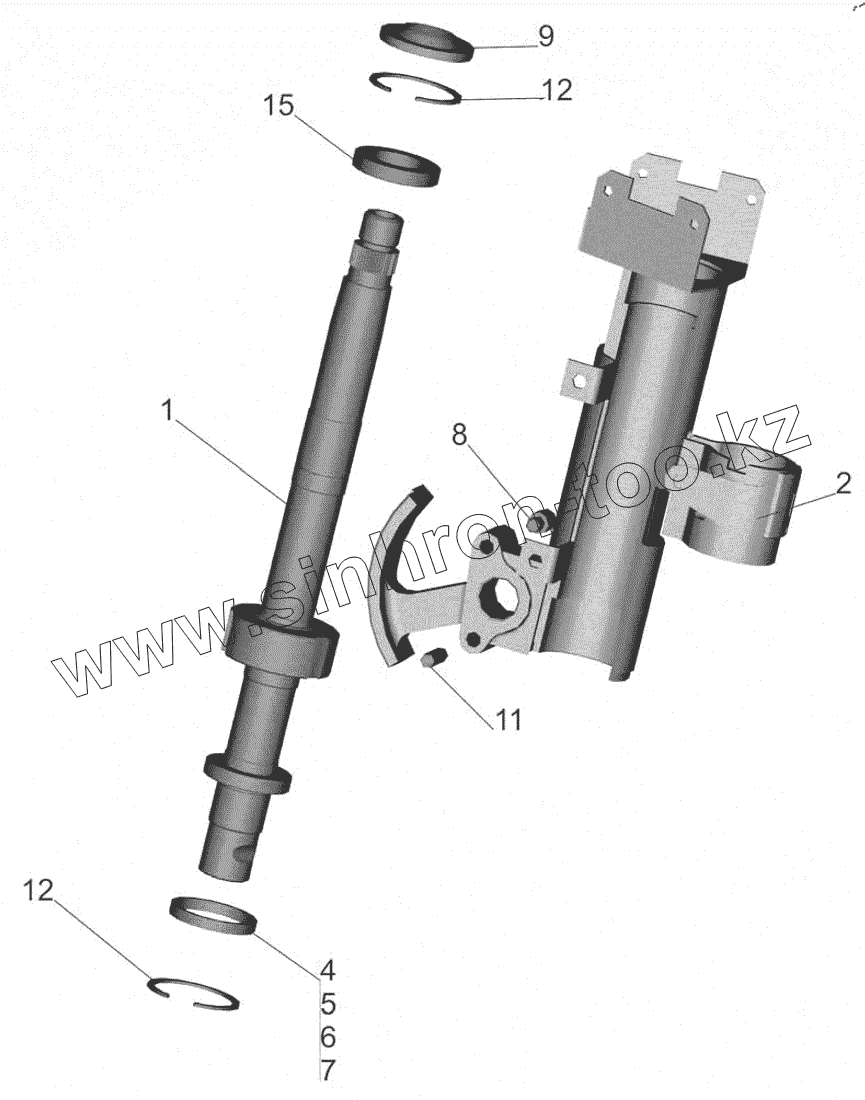 9
12
15
1
8
2
www.sinhron-too.kz
11
12
4
5
6
7