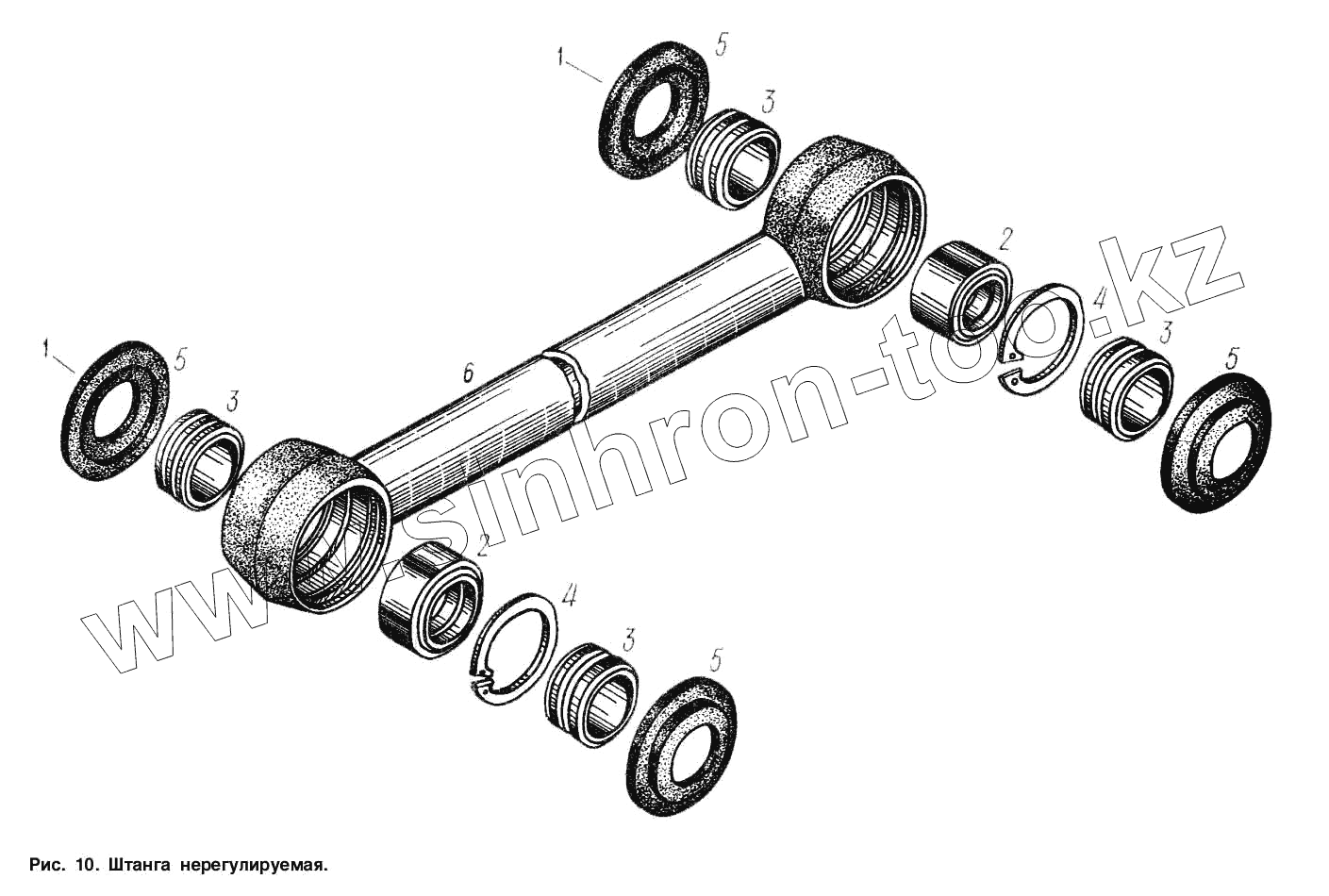 1
5
3
2
4
3
5
1
5
3
6
2
4
3
5

www.sinhron-too.kz

Рис. 10. Штанга нерегулируемая.