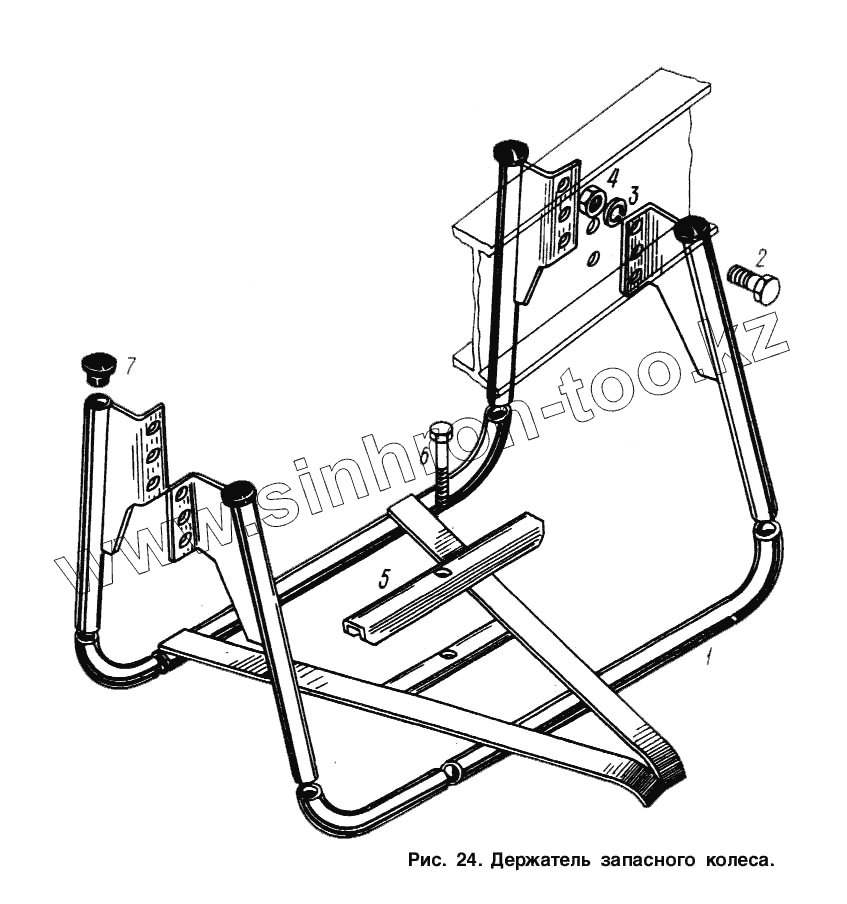 4
3
2
7
6
5
1
www.sinhron-too.kz
Рис. 24. Держатель запасного колеса.