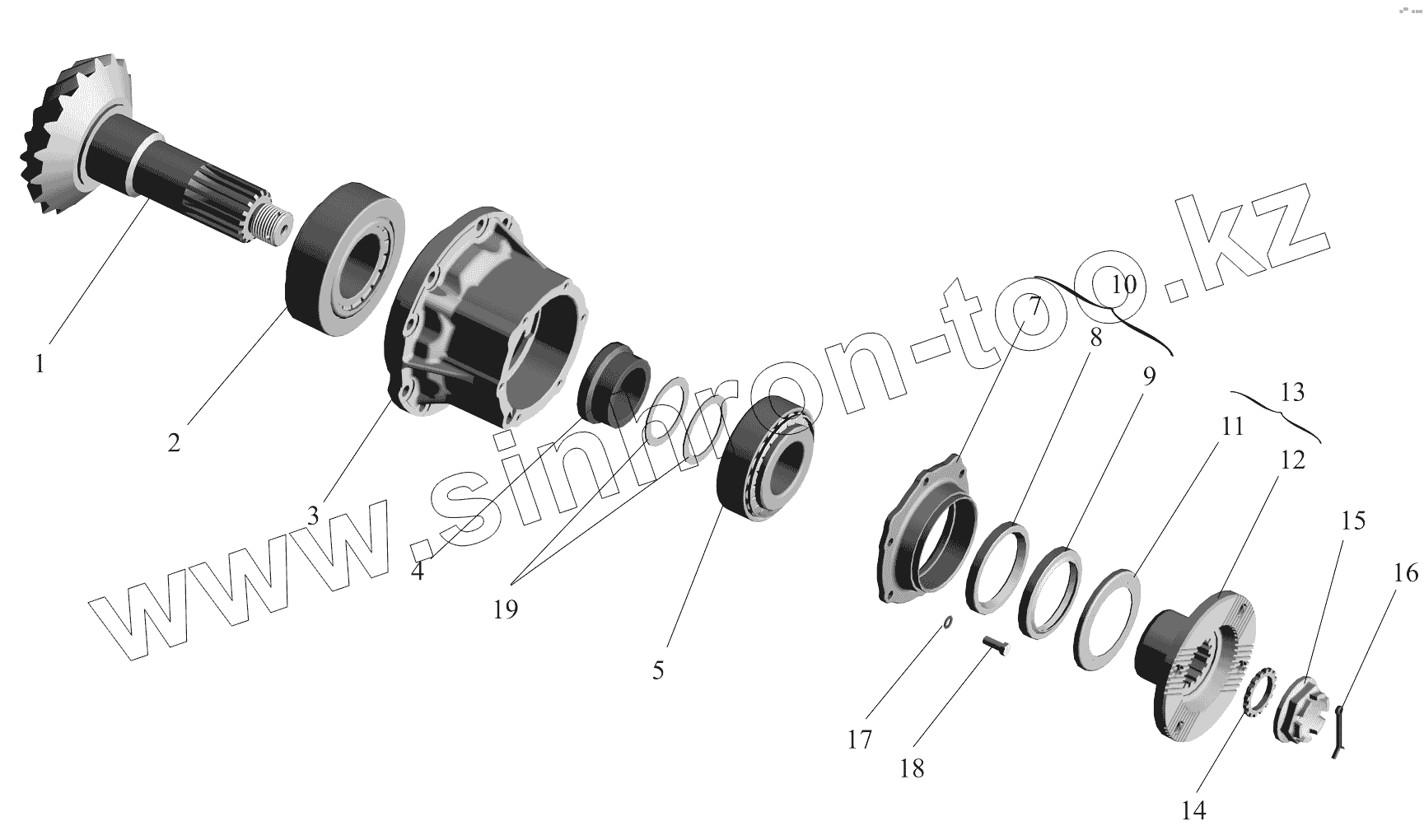 www.sinhron-too.kz

1
2
3
4
19
5
7
10
8
9
13
11
12
15
16
17
18
14