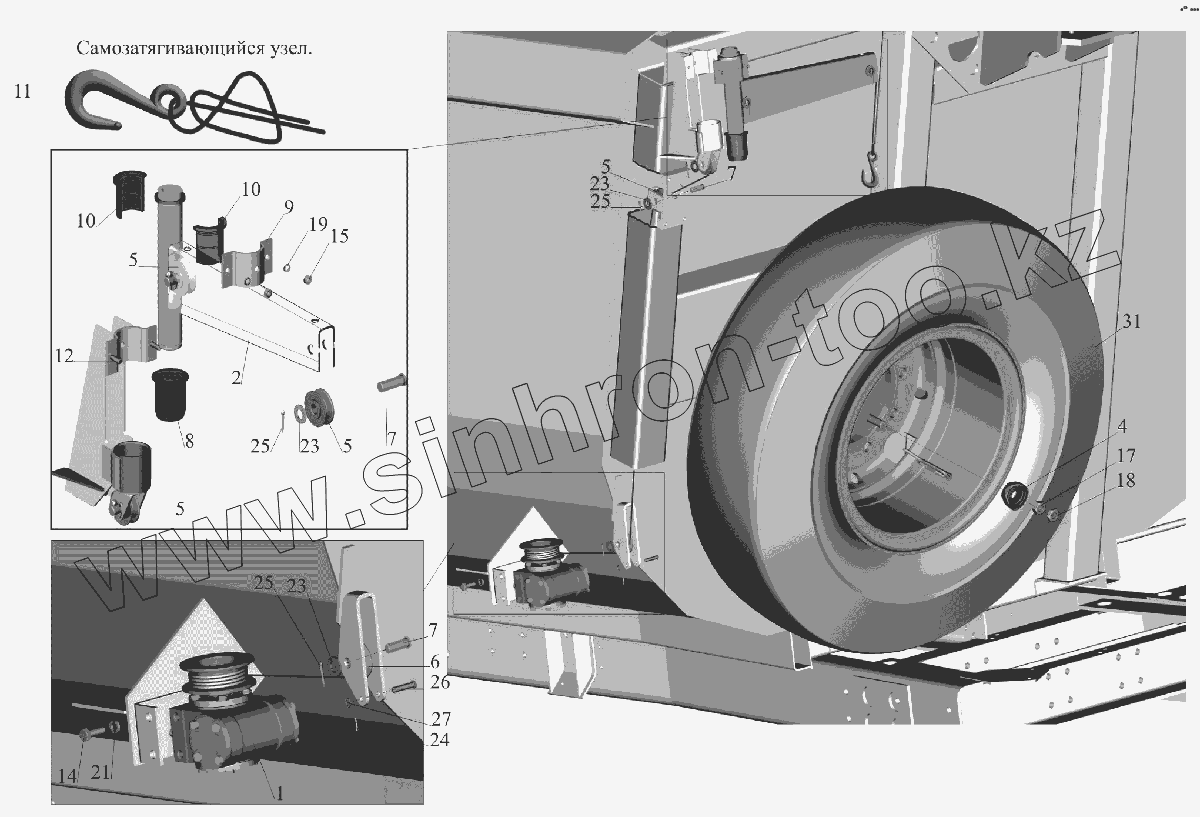 Самозатягивающийся узел.

11

10
10
9
19
15
5
12
2
8
25
23
5
7
5

5
23
25
7
31
4
17
18

25
23
7
6
26
27
24
14
21
1

www.sinhron-too.kz