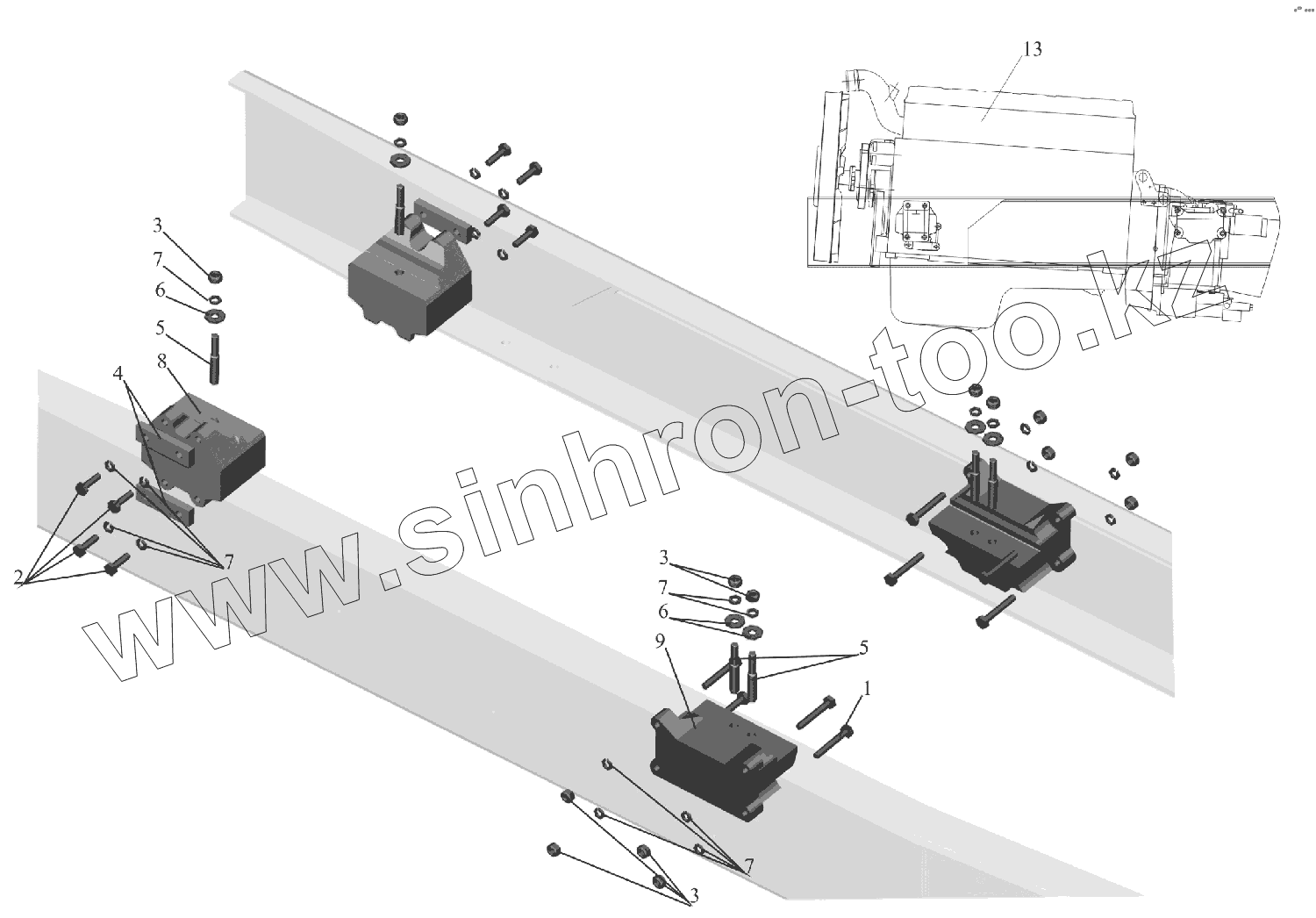 13

3
7
6
5
4
8
2
7

www.sinhron-too.kz

3
7
6
9
5
1
7
3