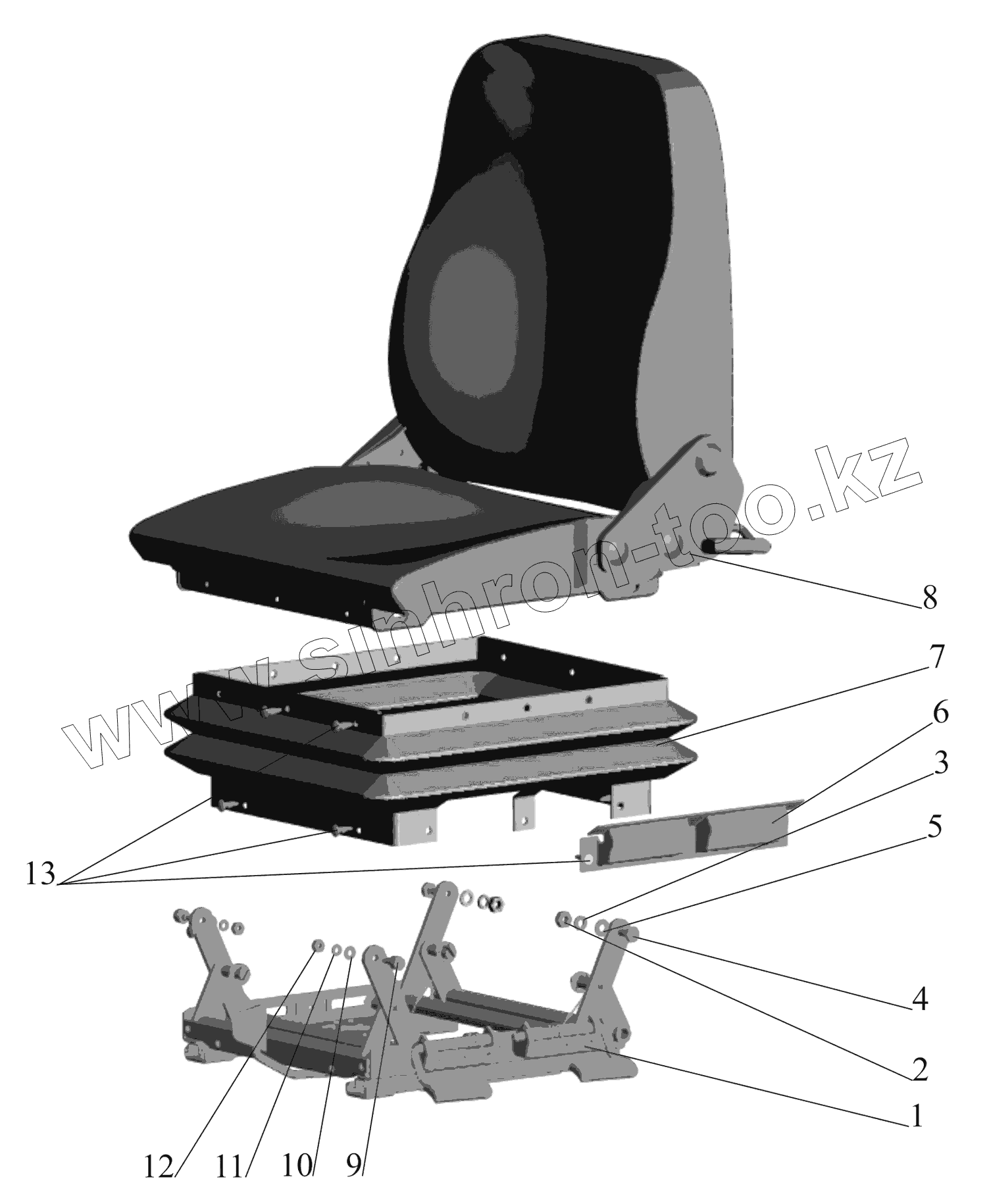 www.sinhron-too.kz

8
7
6
3
5
13
4
2
1
12
11
10
9