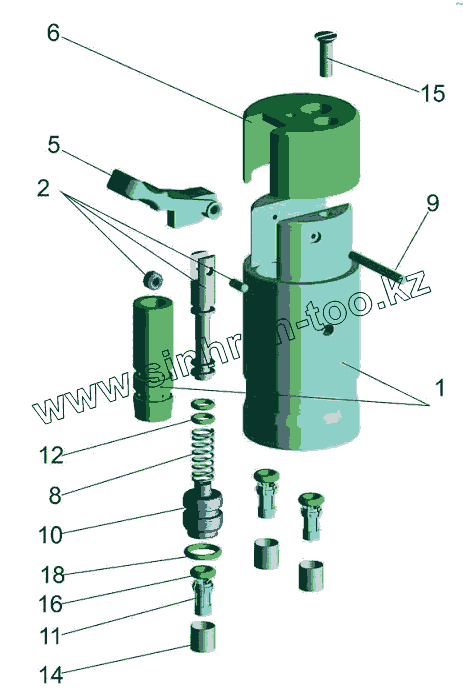 6
15
5
2
9
www.sinhron-too.kz
1
12
8
10
18
16
11
14