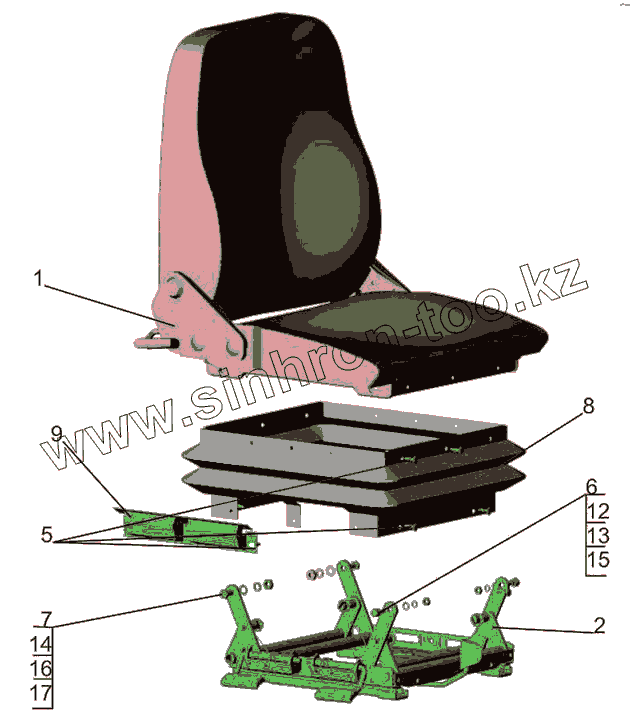 1

www.sinhron-too.kz

8

9

5

6
12
13
15

7
14
16
17

2