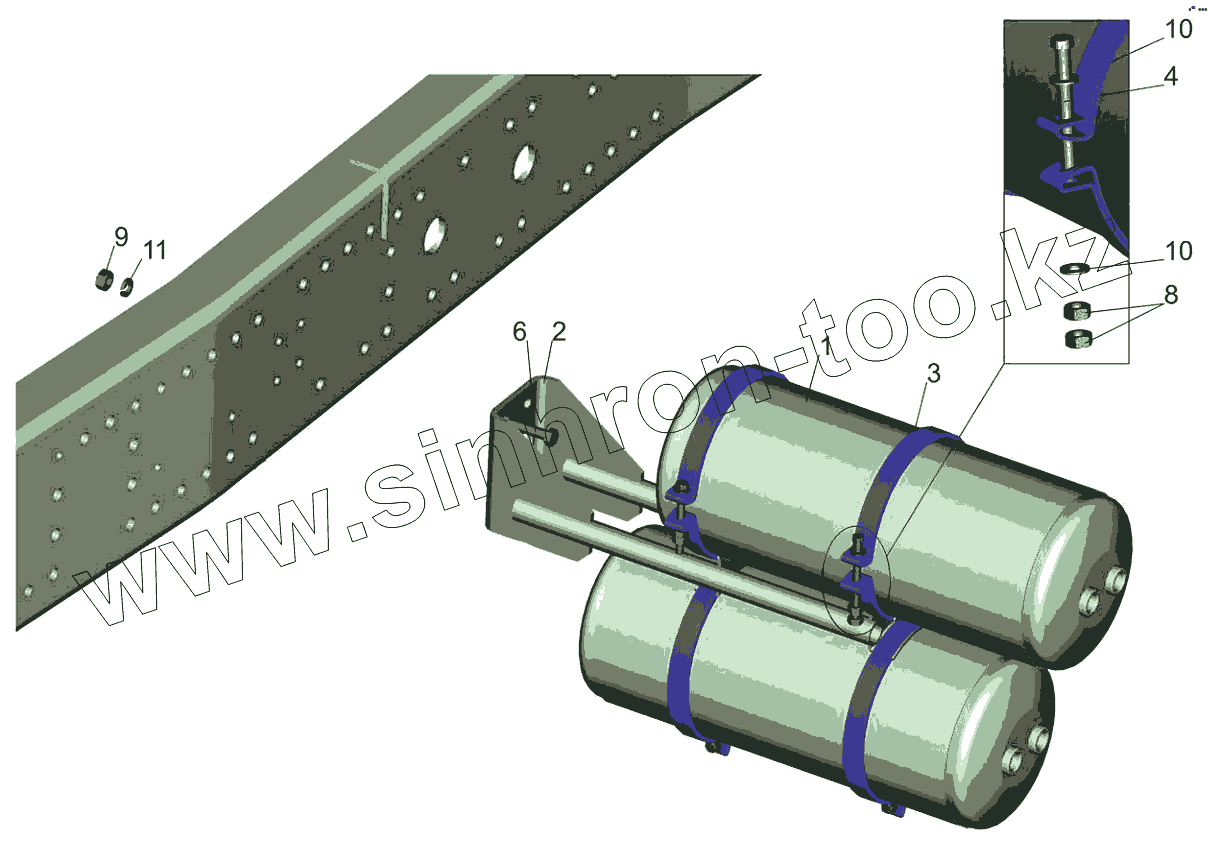 10
4
10
8
9
11
6
2
1
3
www.sinhron-too.kz