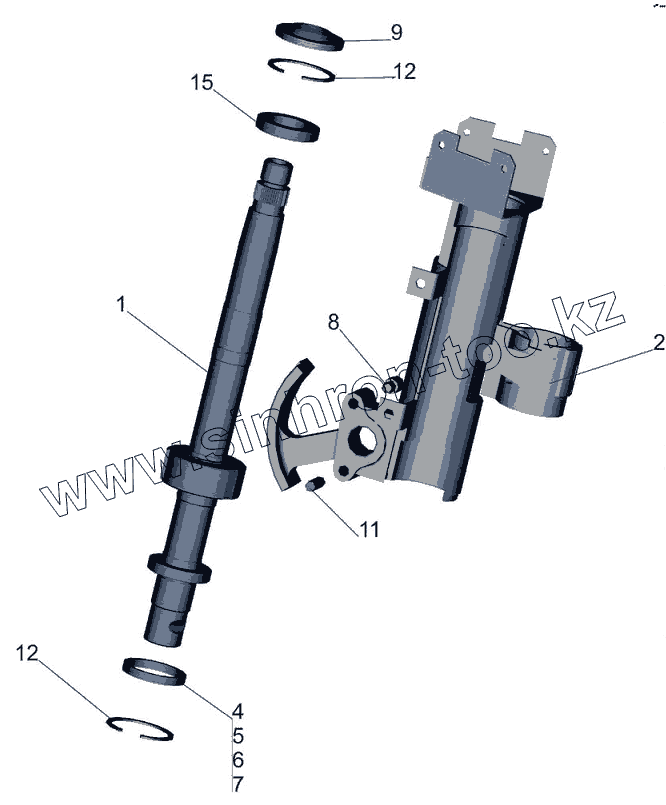 9
12
15
1
8
2
www.sinhron-too.kz
11
12
4
5
6
7