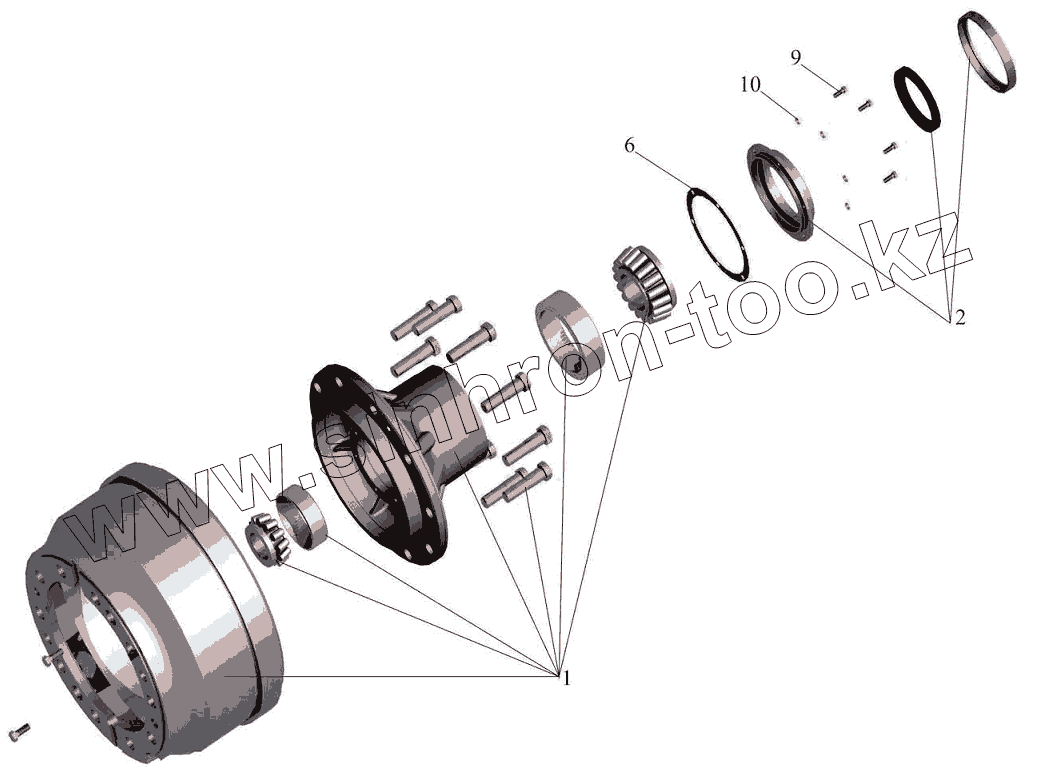 9
10
6
2
1
www.sinhron-too.kz