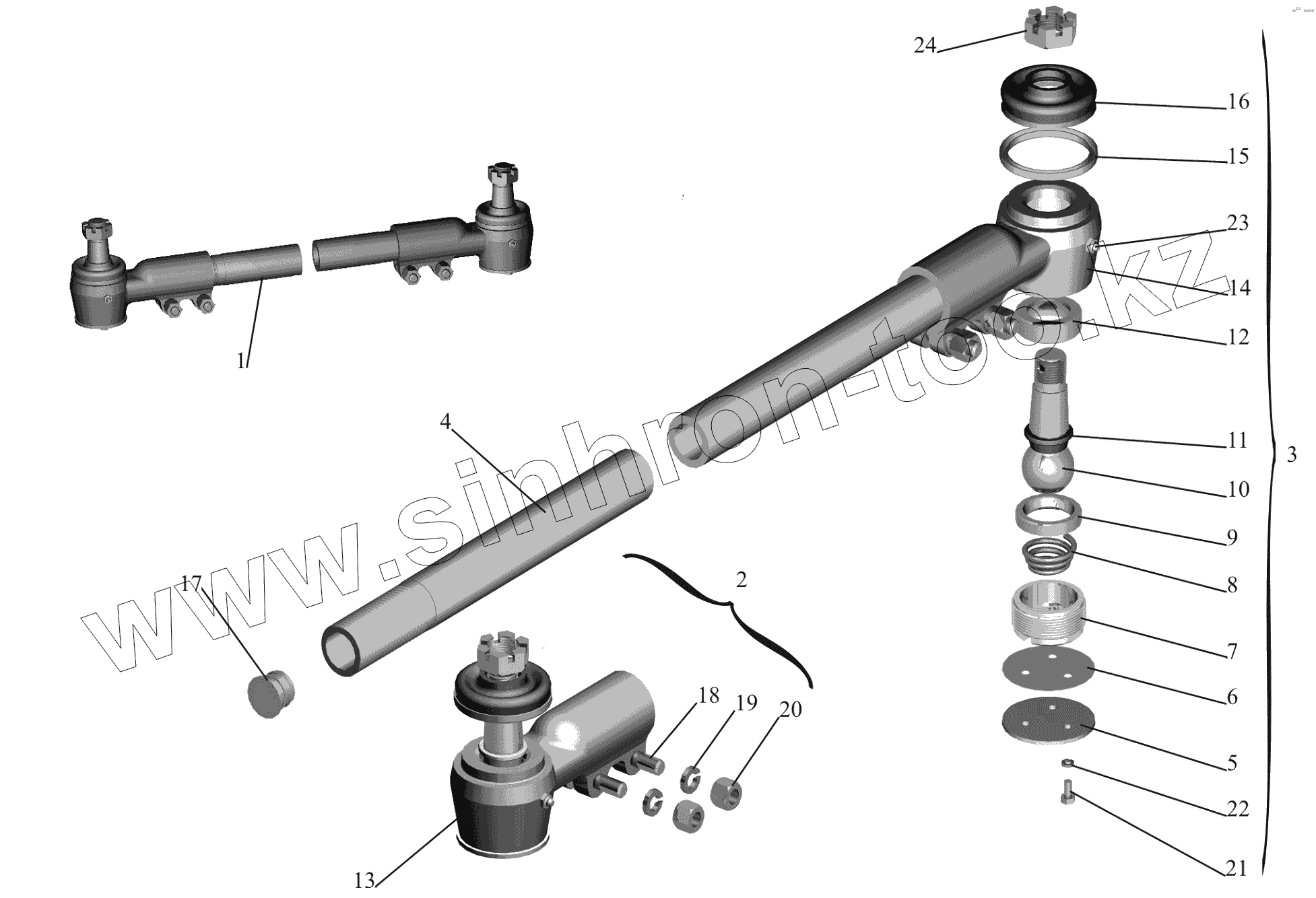 24
16
15
23
14
12
11
10
9
8
7
6
5
22
21
3
1
4
2
17
18
19
20
13
www.sinhron-too.kz