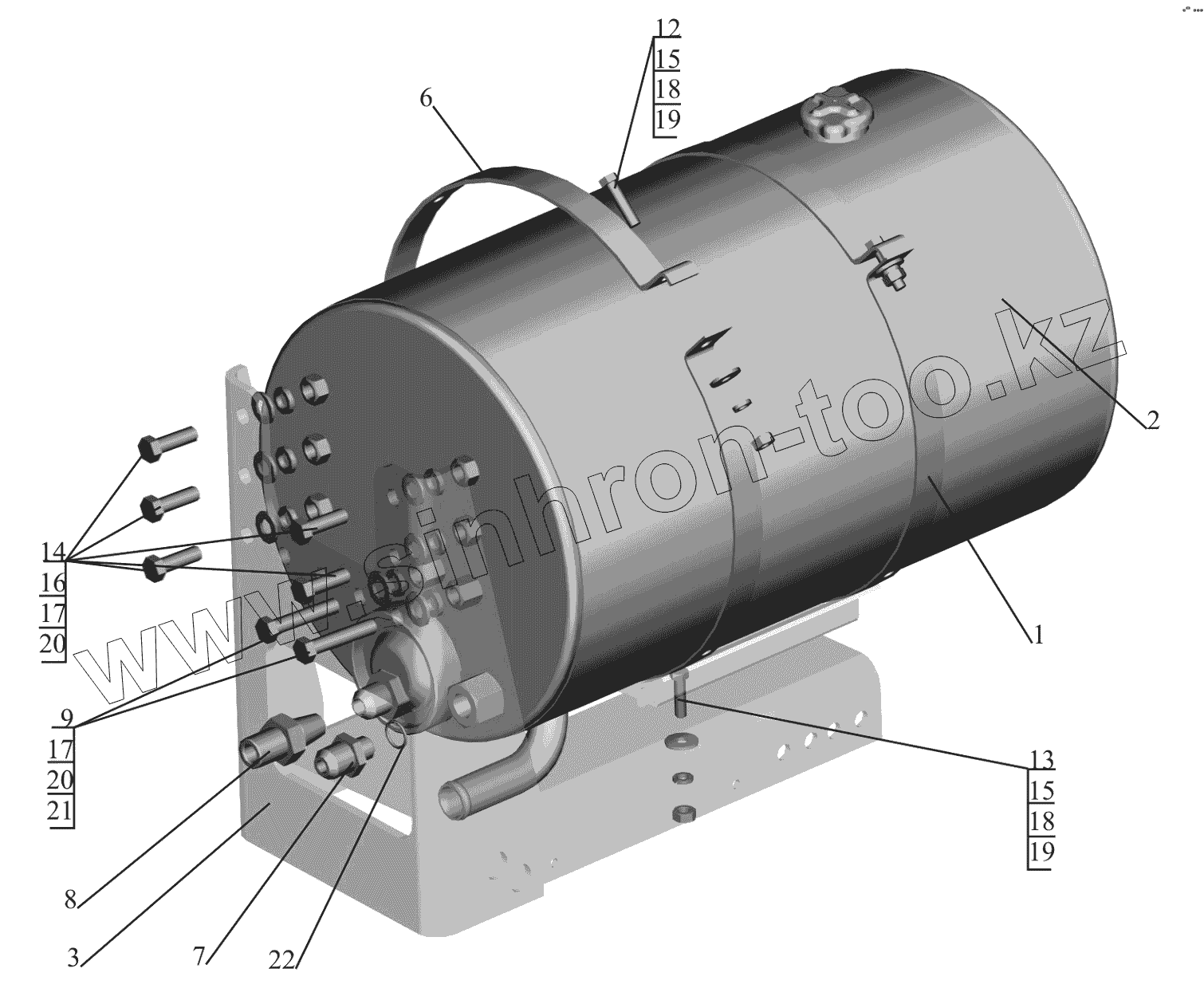 12
15
18
19

6

2

1

14
16
17
20

9
17
20
21

13
15
18
19

8

3

7

22

www.sinhron-too.kz