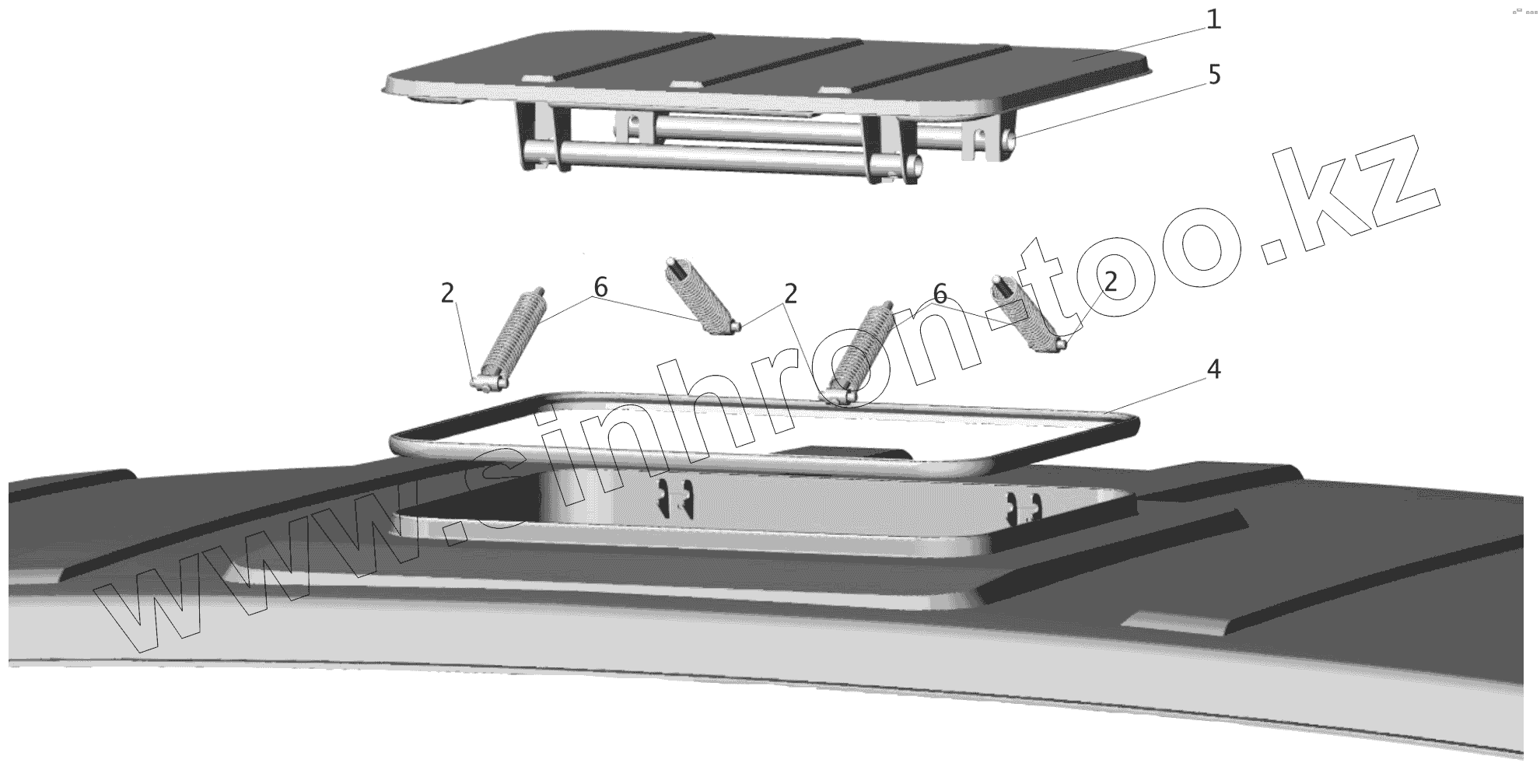 1
5
2
6
2
6
2
4
www.sinhron-too.kz