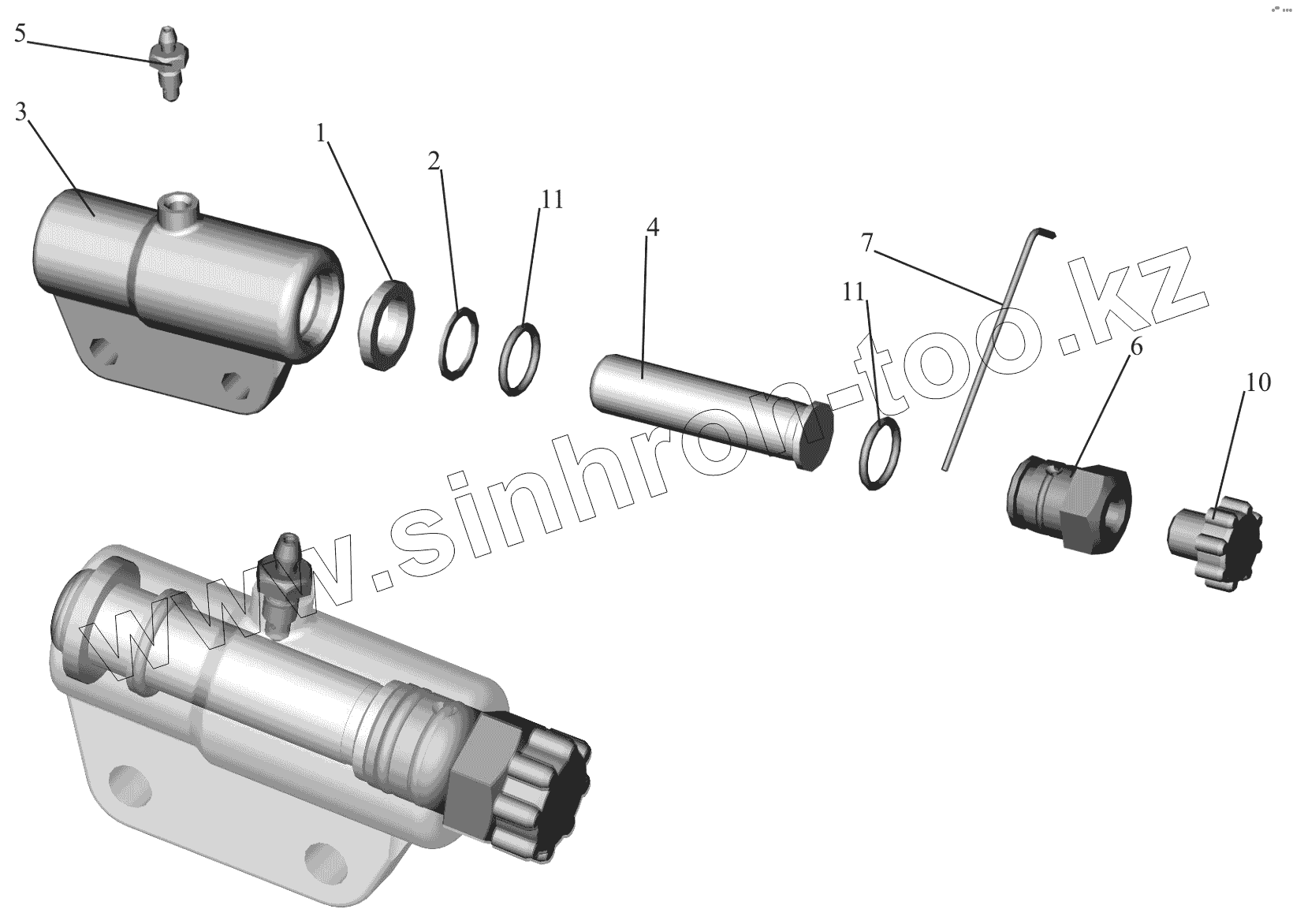 5
3
1
2
11
4
7
11
6
10
www.sinhron-too.kz