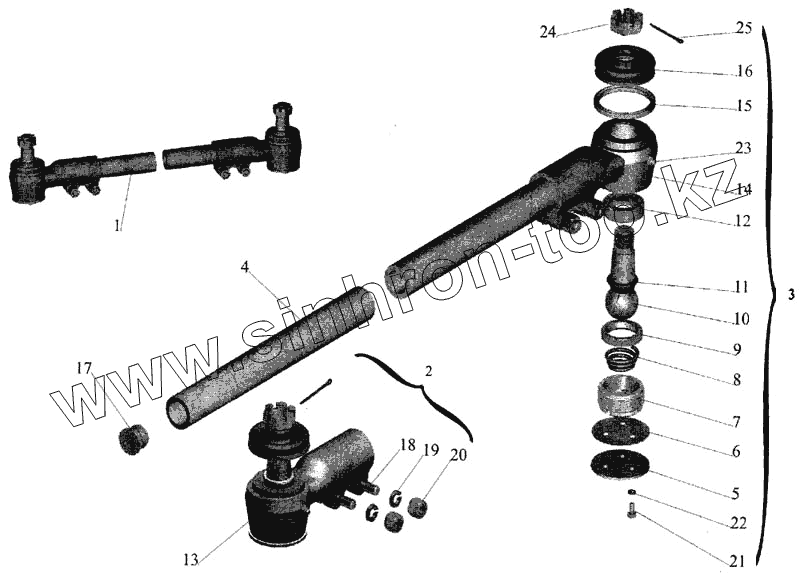 24
25
16
15
23
14
12
11
10
9
8
7
6
5
22
21
3
1
4
17
2
18
19
20
13
www.sinhron-too.kz