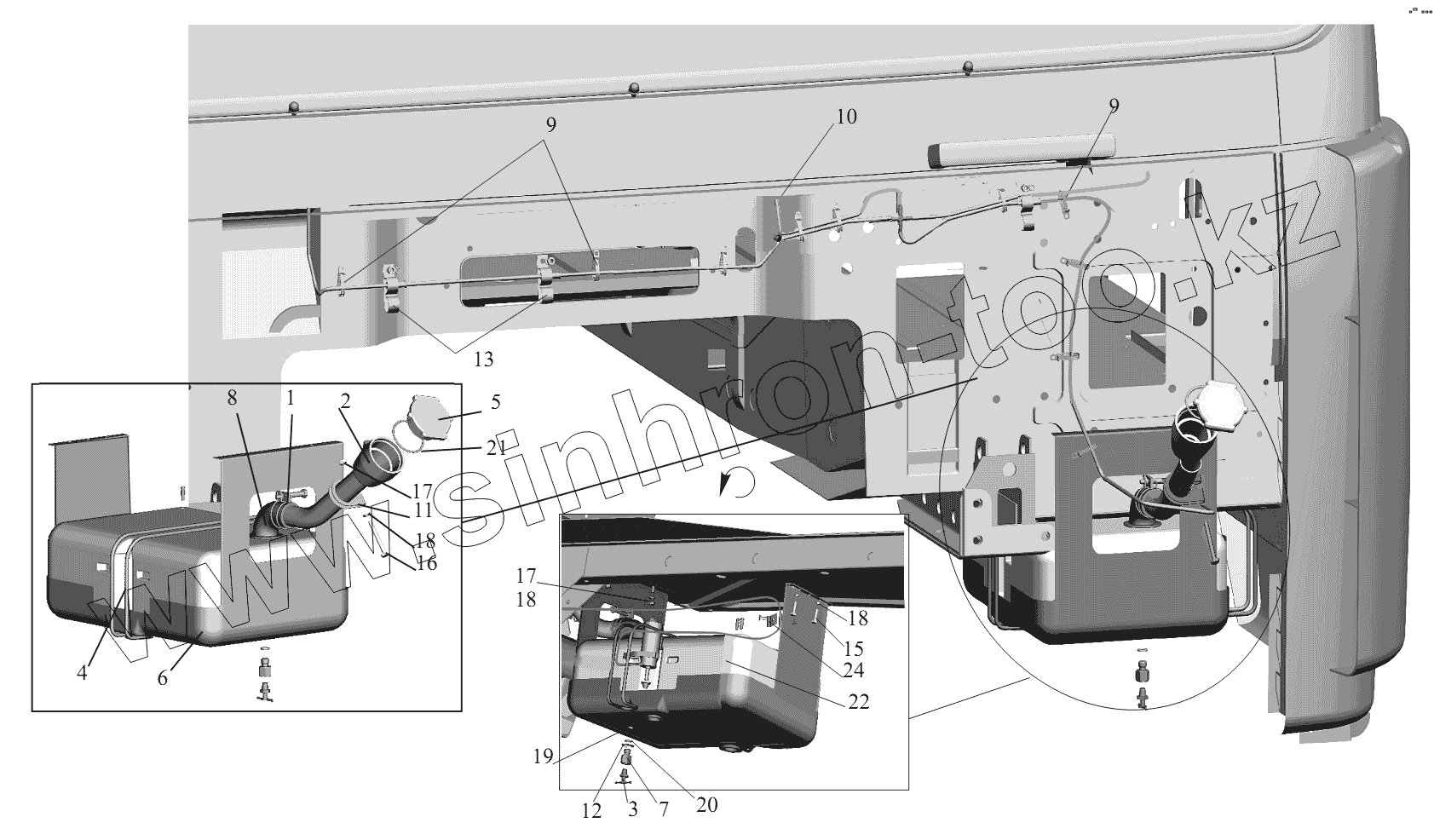 9
10
9
13
8
1
2
5
21
17
11
18
16
4
6
17
18
18
15
24
22
19
12
3
7
20
www.sinhron-too.kz