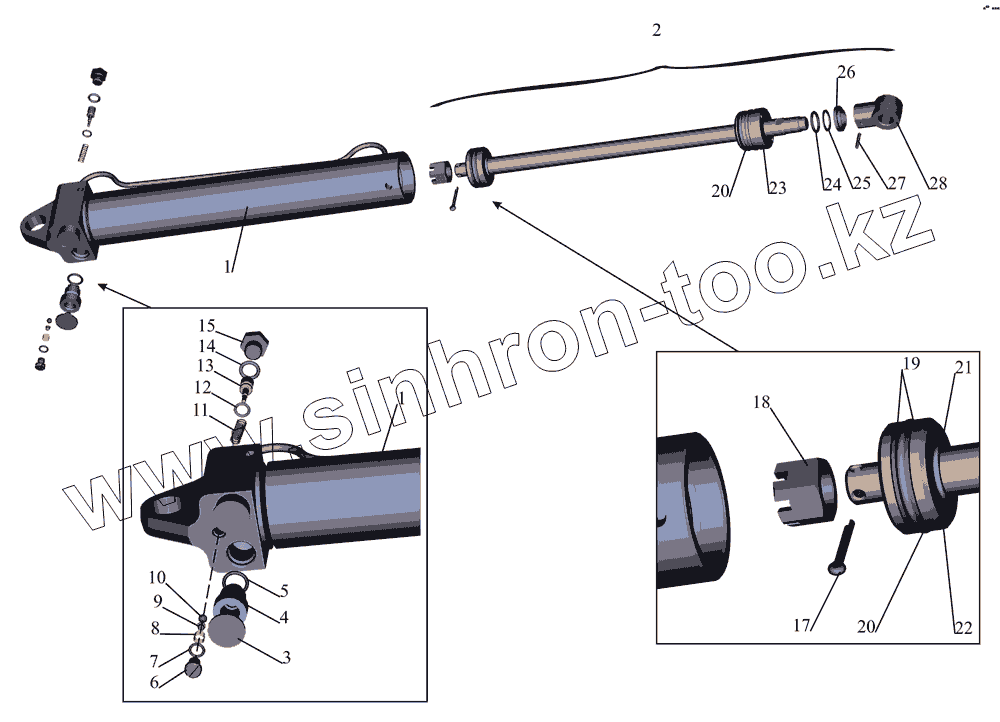 2

26

20 23 24 25 27 28

1

www.sinhron-too.kz

15
14
13
12
11
1

10
9
8
7
6
5
4
3

18
19
21

17
20
22