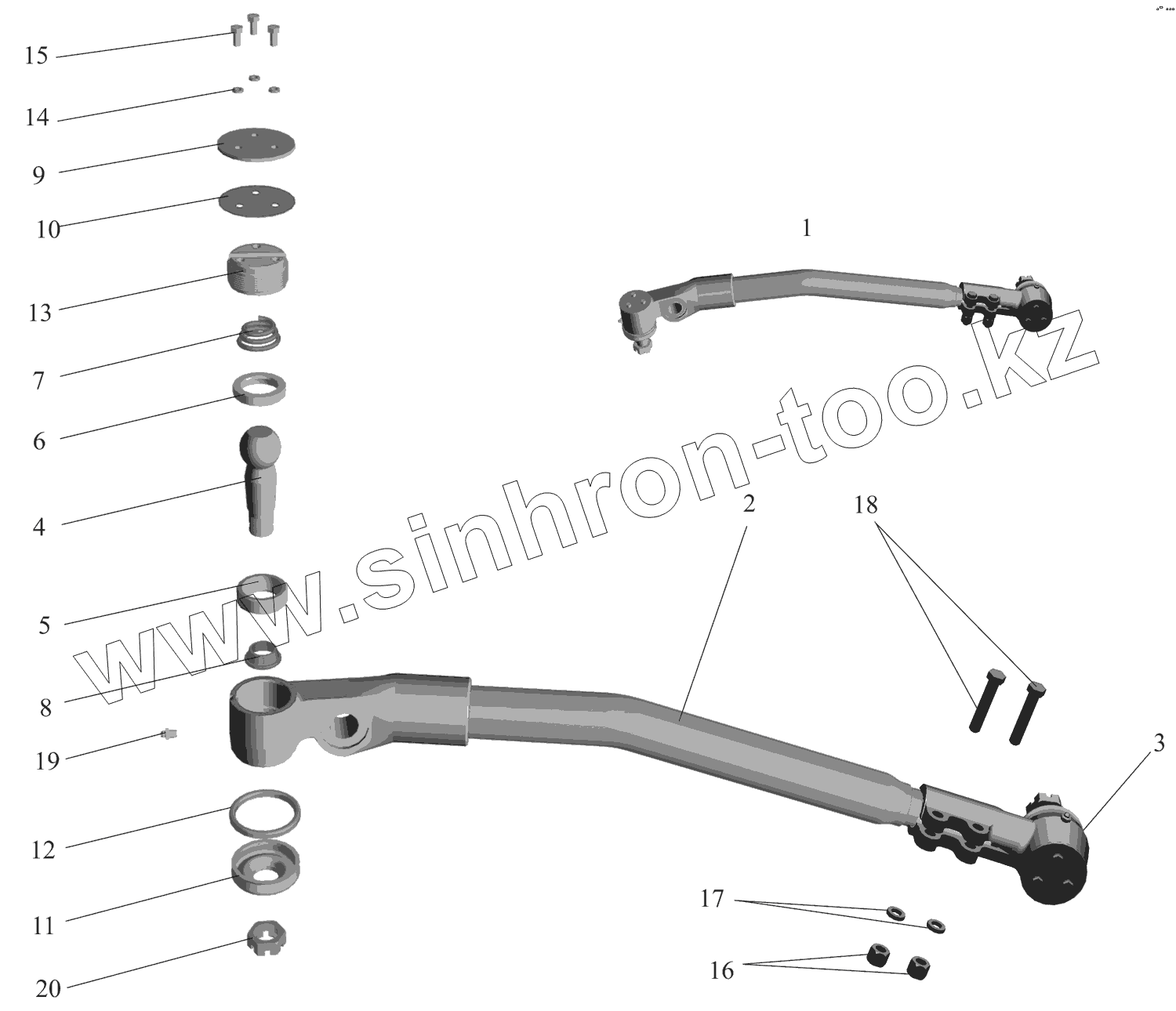 15
14
9
10
13
7
6
4
5
8
19
12
11
20
1
2
18
3
17
16
www.sinhron-too.kz