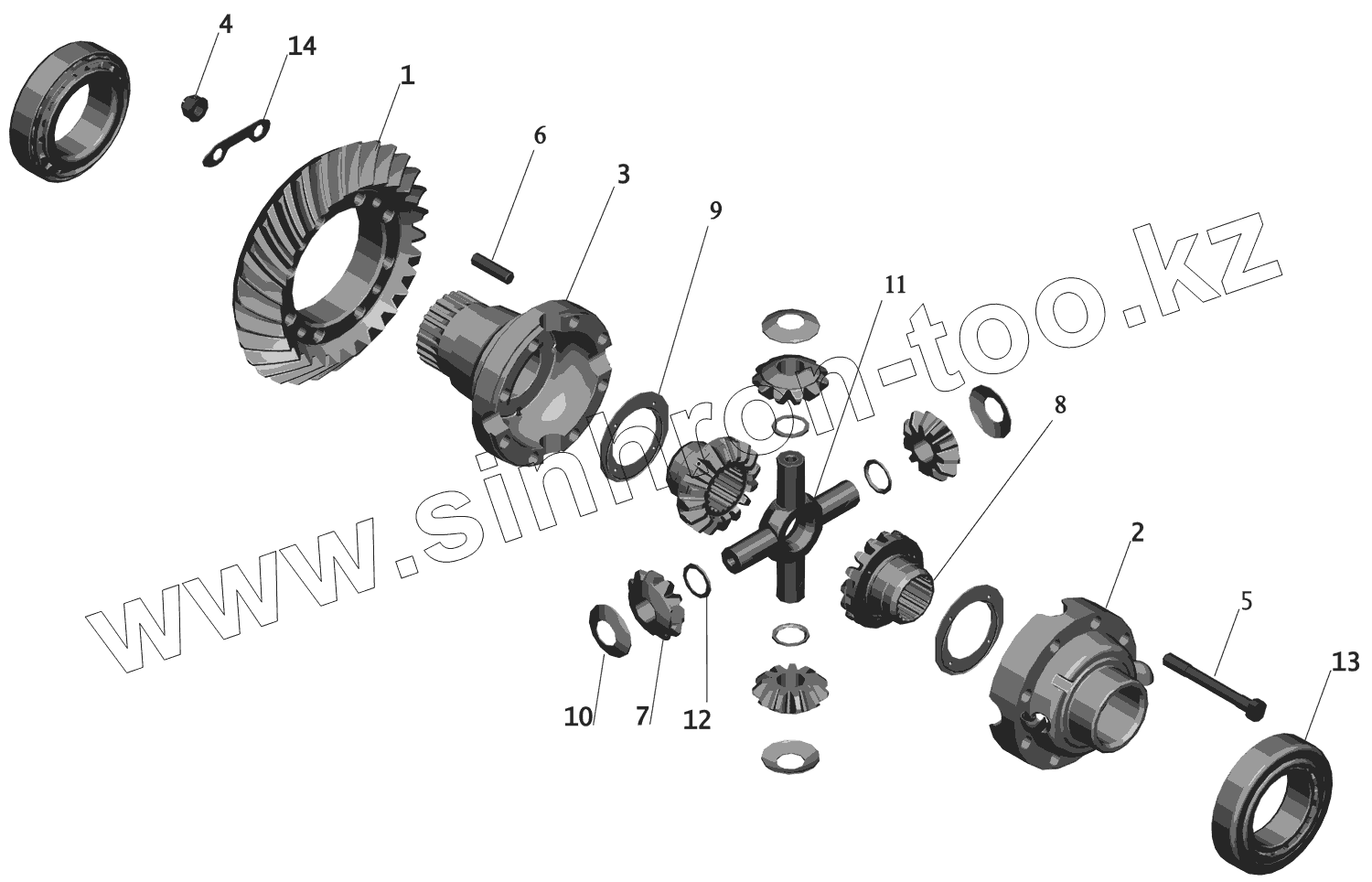 4
14
1
6
3
9
11
8
2
5
13
10
7
12
www.sinhron-too.kz