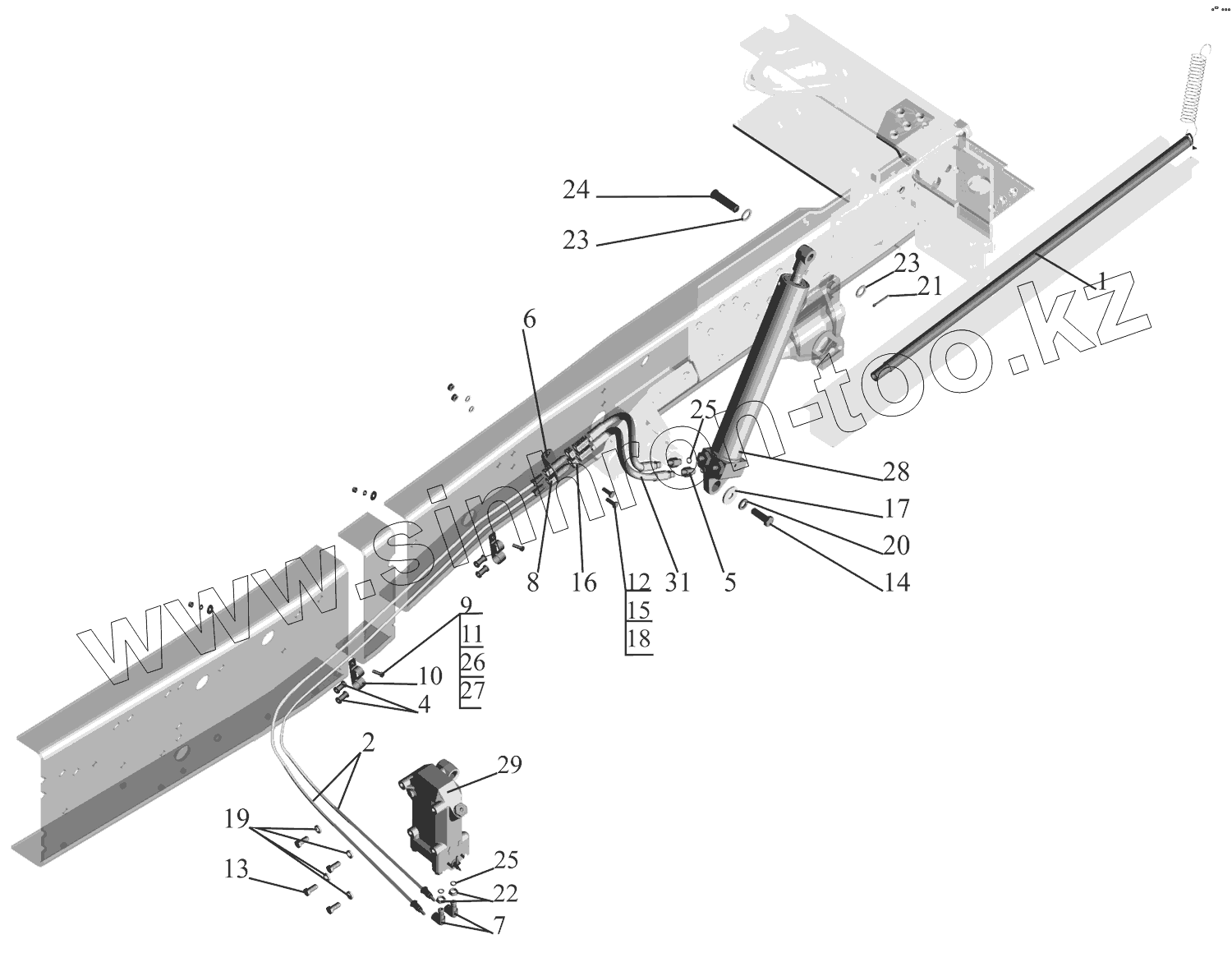 24
23
23
21
1
6
25
28
17
20
14
8
16
12
15
18
31
5
9
11
26
27
10
4
2
29
19
13
25
22
7
www.sinhron-too.kz