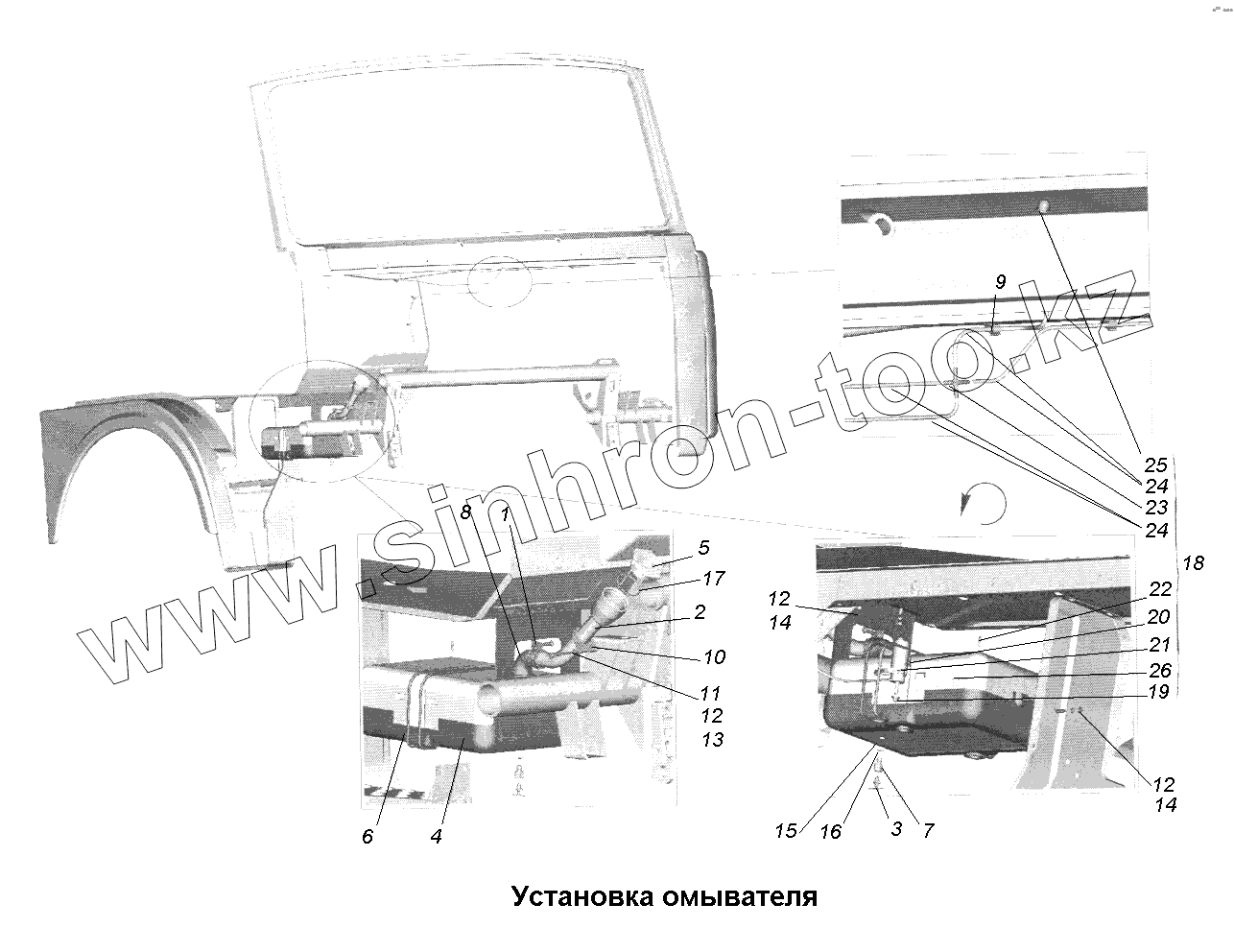 www.sinhron-too.kz

9

25
24
23
24

18

8
1
5
17
2
10
11
12
13

6
4

12
14

22
20
21
26
19

12
14

15
16
3
7

Установка омывателя