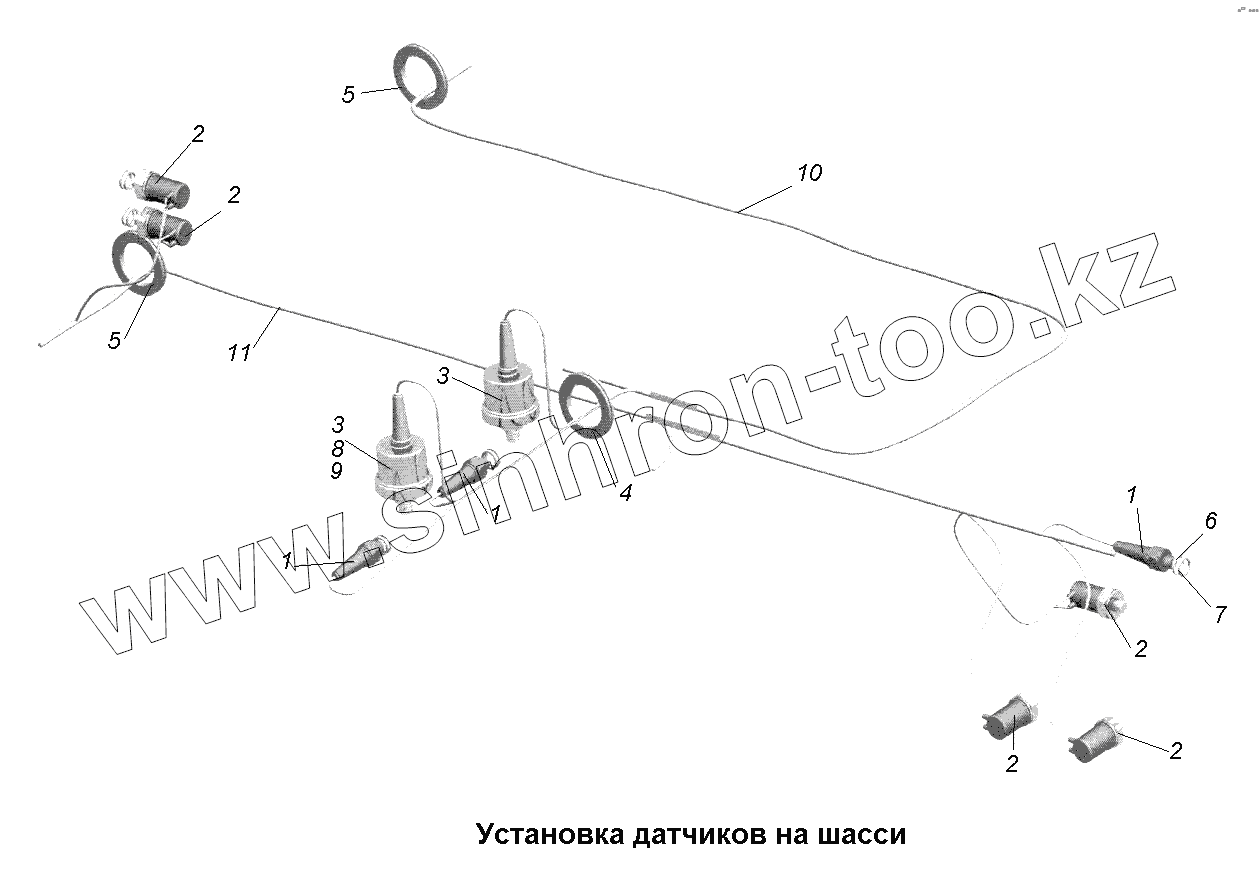 5
2
2
10
5
11
3
3
8
9
4
1
1
1
6
7
2
2
2
www.sinhron-too.kz
Установка датчиков на шасси