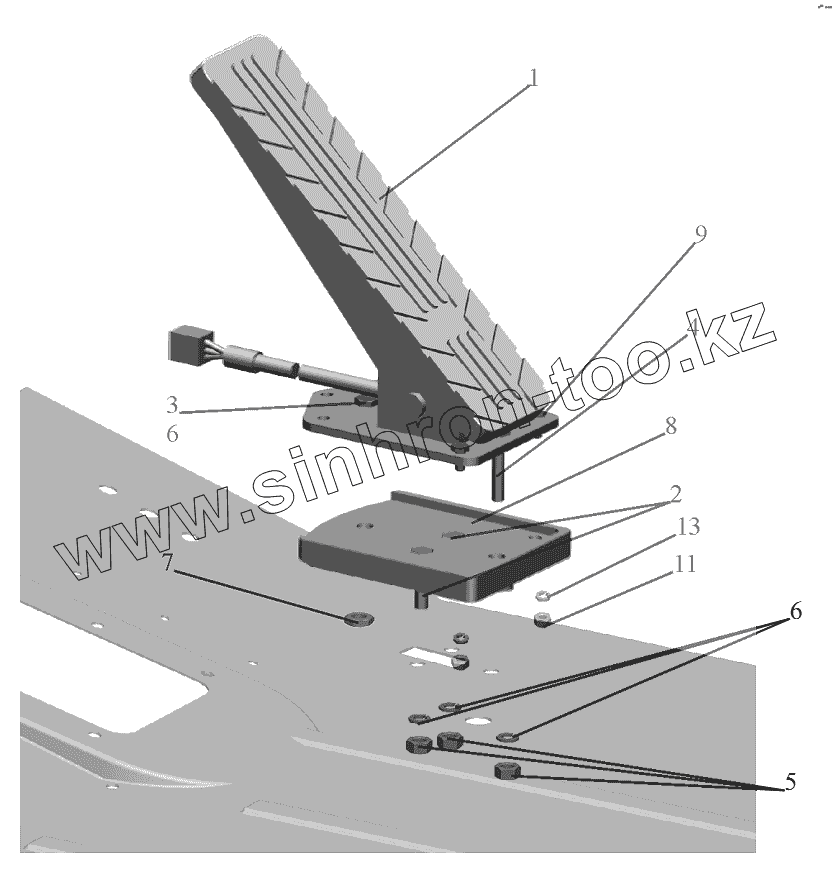 1
9
4
www.sinhron-too.kz
3
6
8
2
13
11
7
6
5