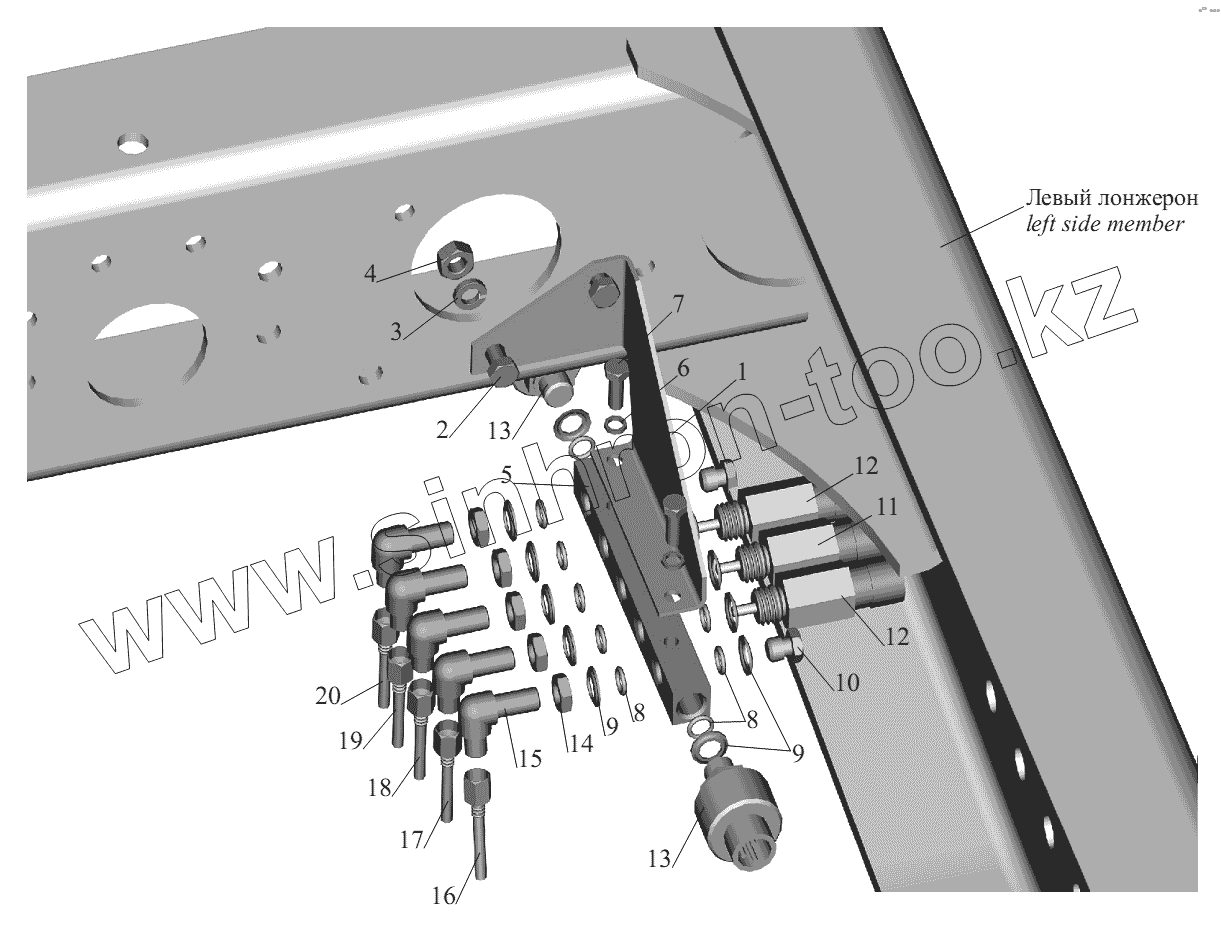 Левый лонжерон
left side member

www.sinhron-too.kz

4
3
7
6
1
2
13
5
12
11
12
10
20
19
18
17
16
15
14
9
8
8
9
13