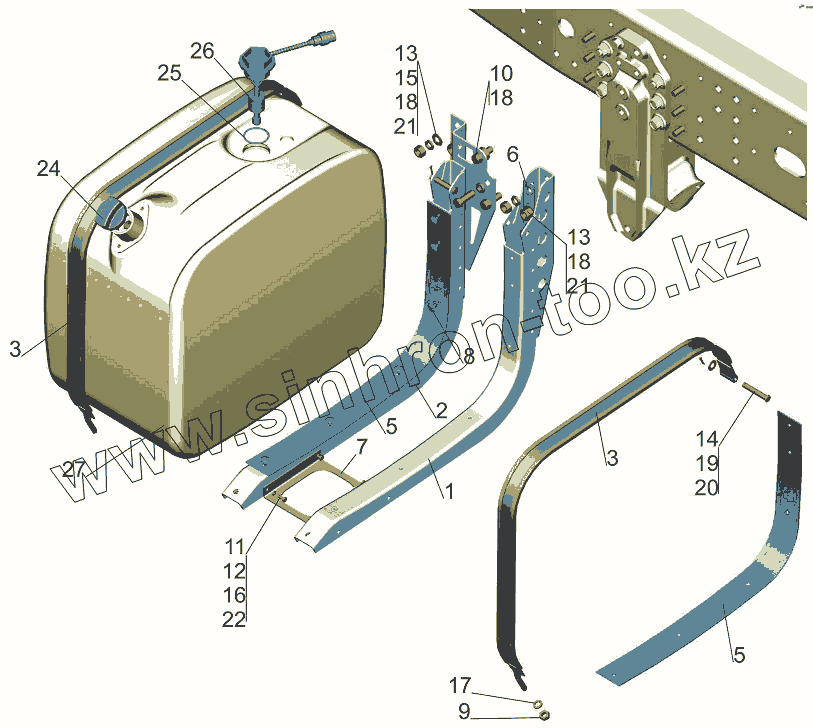 26
25
24
3
27
13
15
18
21
10
18
6
13
18
21
8
2
5
7
1
11
12
16
22
3
14
19
20
5
17
9
www.sinhron-too.kz