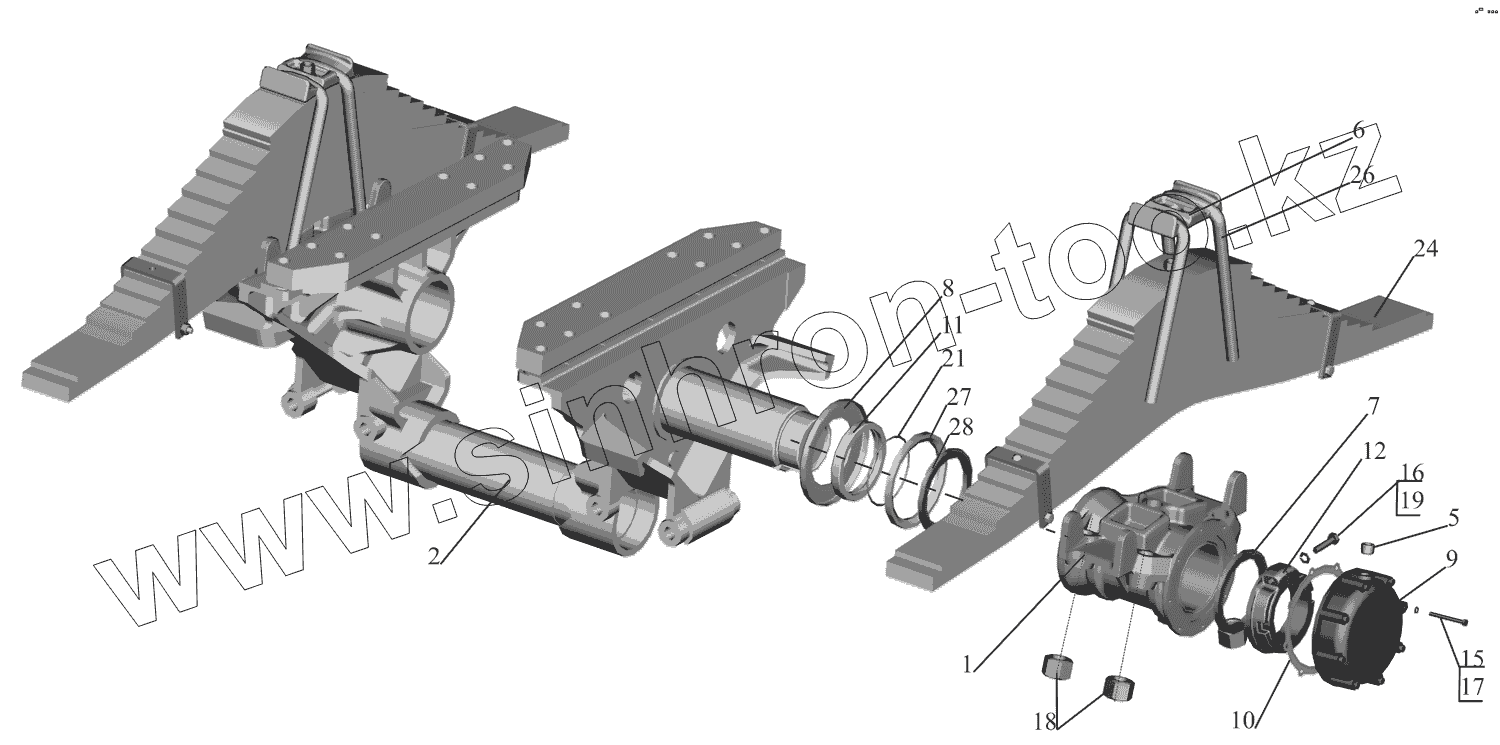 www.sinhron-too.kz

6
26
24
8
11
21
27
28
7
12
16
19
5
9
2
1
15
17
18
10