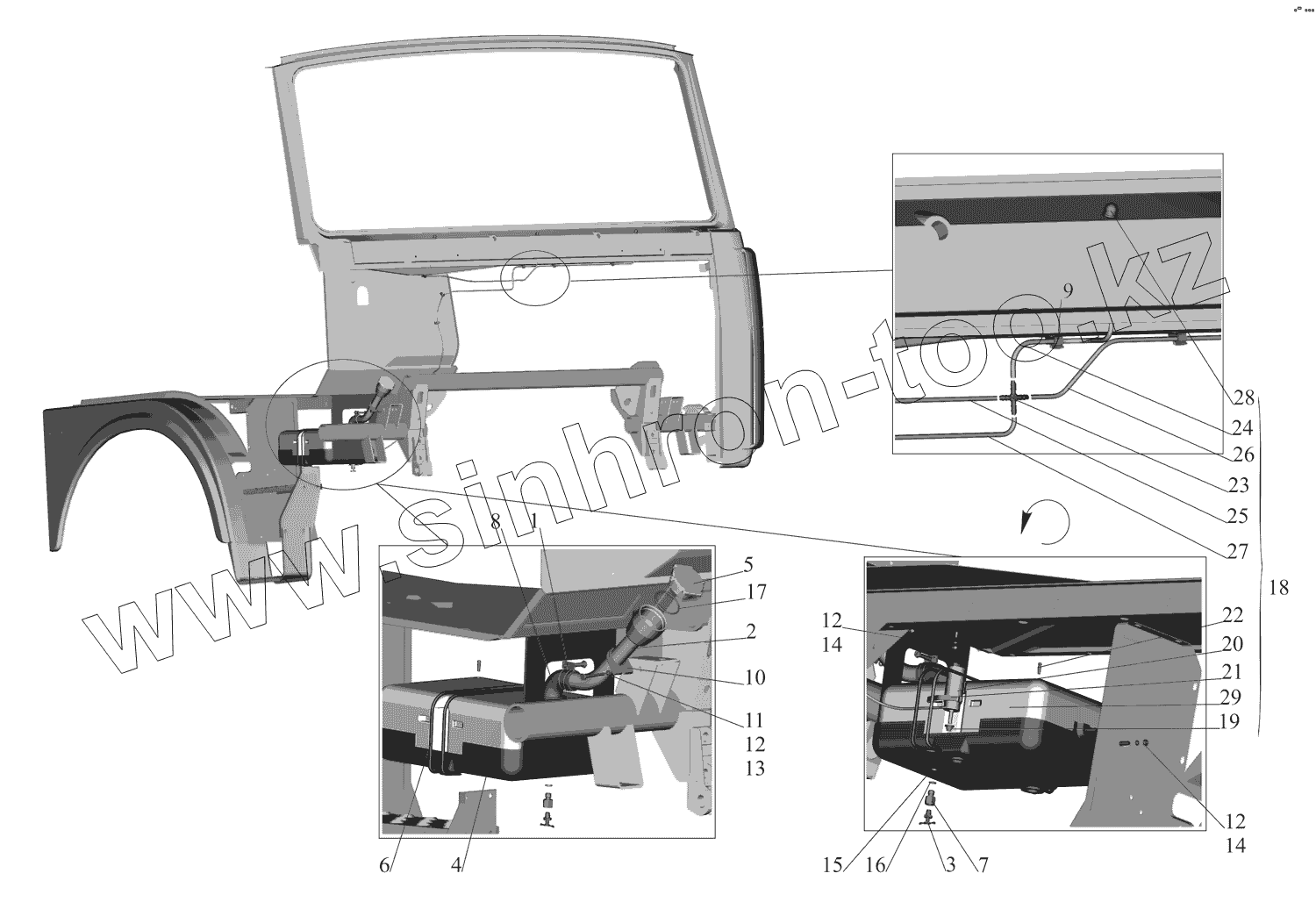 www.sinhron-too.kz

9
28
24
26
23
25
27
18

8 1
5
17
2
10
11
12
13
6
4

12
14
22
20
21
29
19
12
14
15
16
3
7