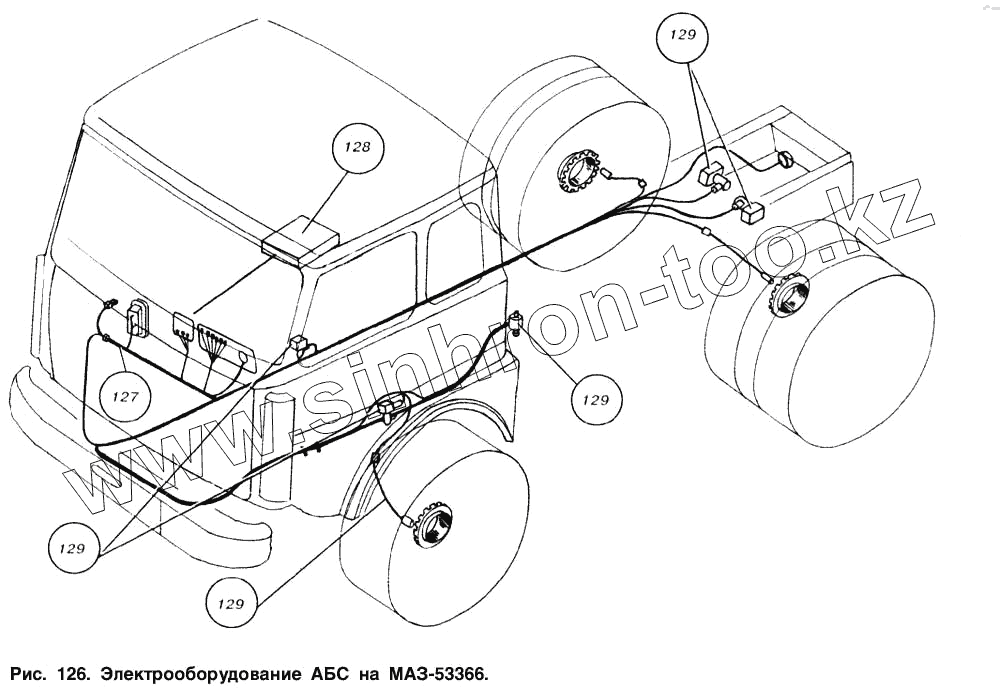 129

128

127

129

129

129

www.sinhron-too.kz

Рис. 126. Электрооборудование АБС на МАЗ-53366.