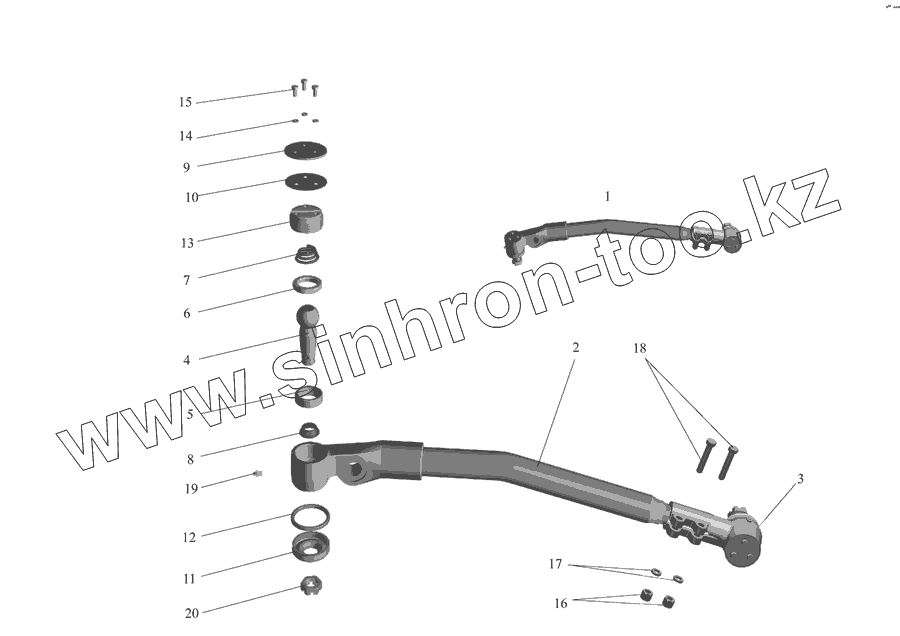 15
14
9
10
13
7
6
4
5
8
19
12
11
20
1
2
18
3
17
16
www.sinhron-too.kz