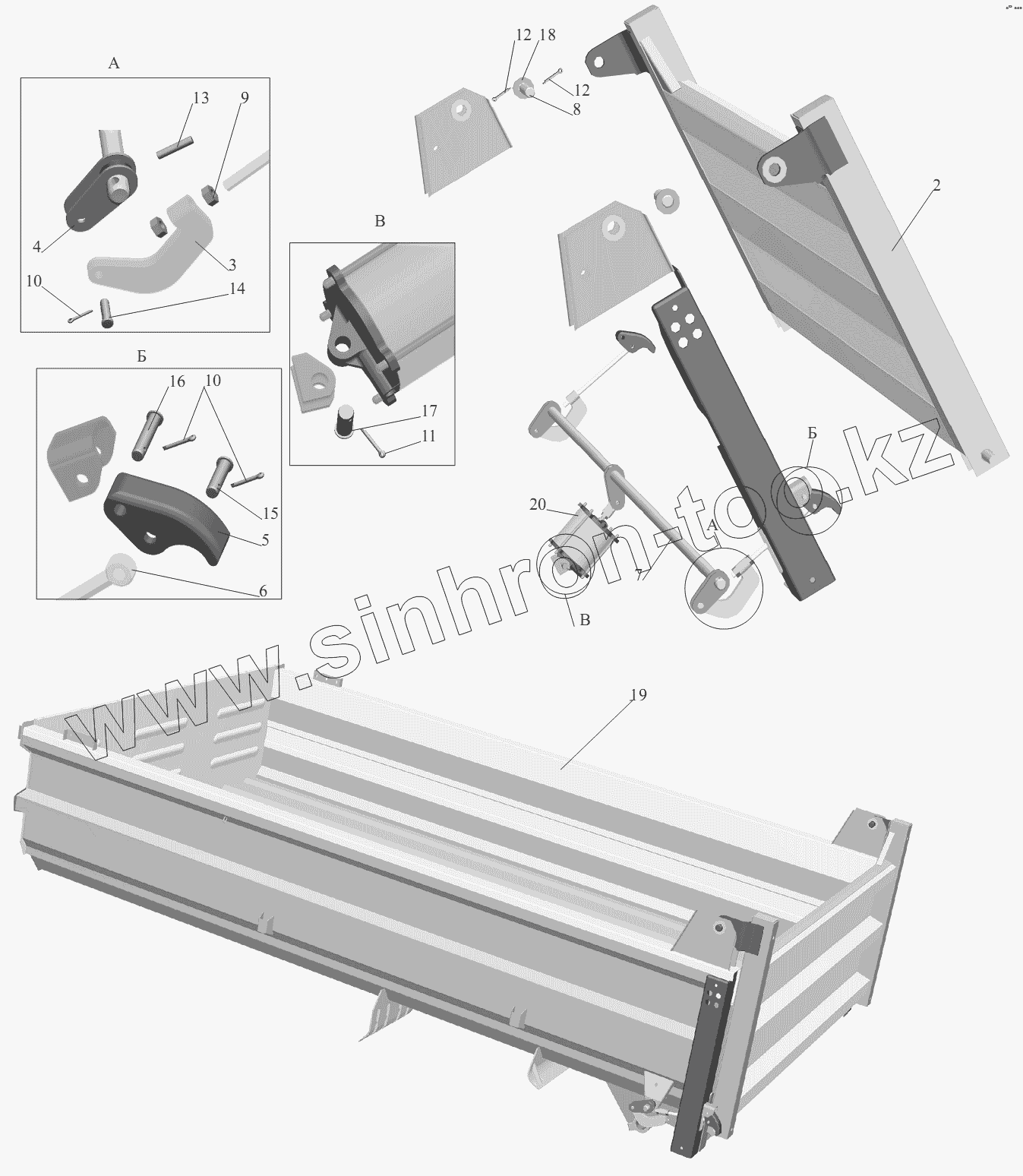 А
13
9
4
3
10
14
Б
16
10
15
5
6
В
17
11
12
18
12
8
2
Б
20
А
7
В
19
www.sinhron-too.kz