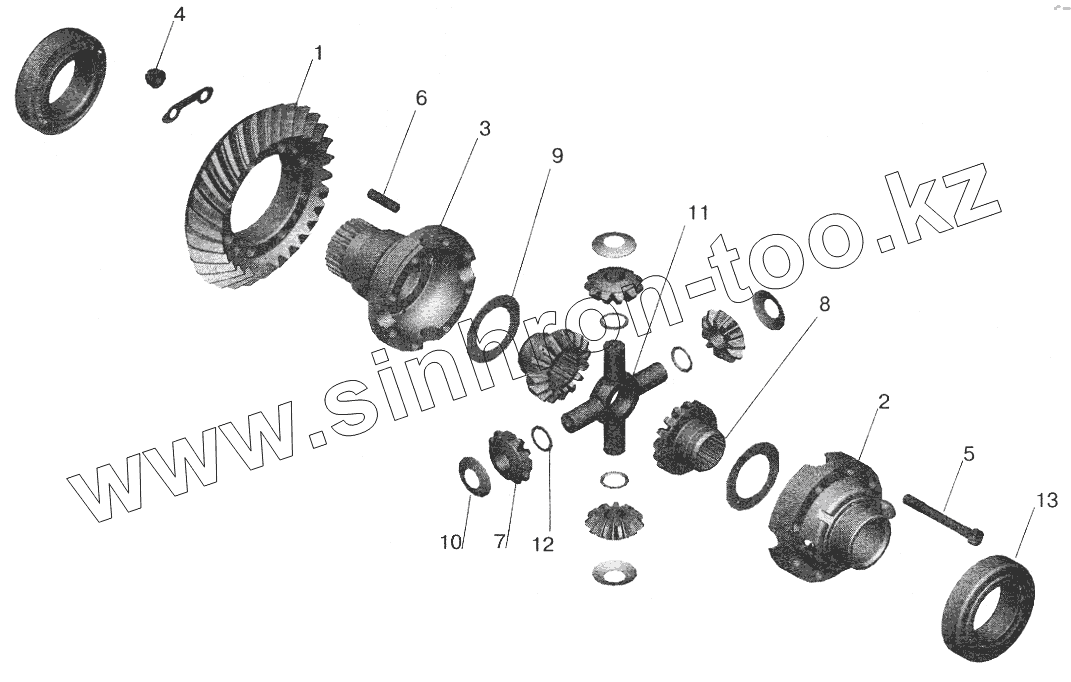 4
1
6
3
9
11
8
2
5
13
10
7
12
www.sinhron-too.kz