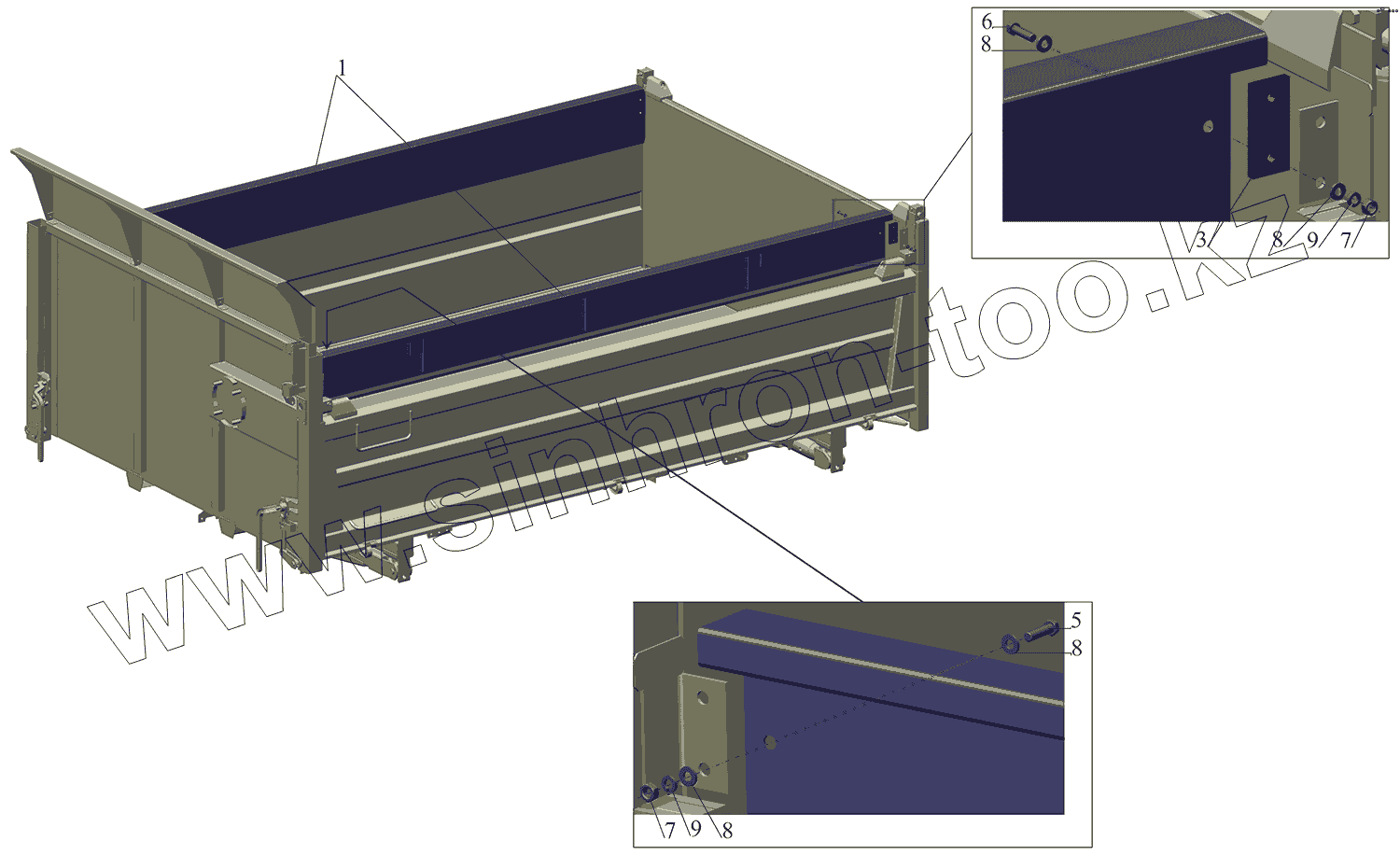 1

6
8

3
8
9
7

www.sinhron-too.kz

5
8

7
9
8