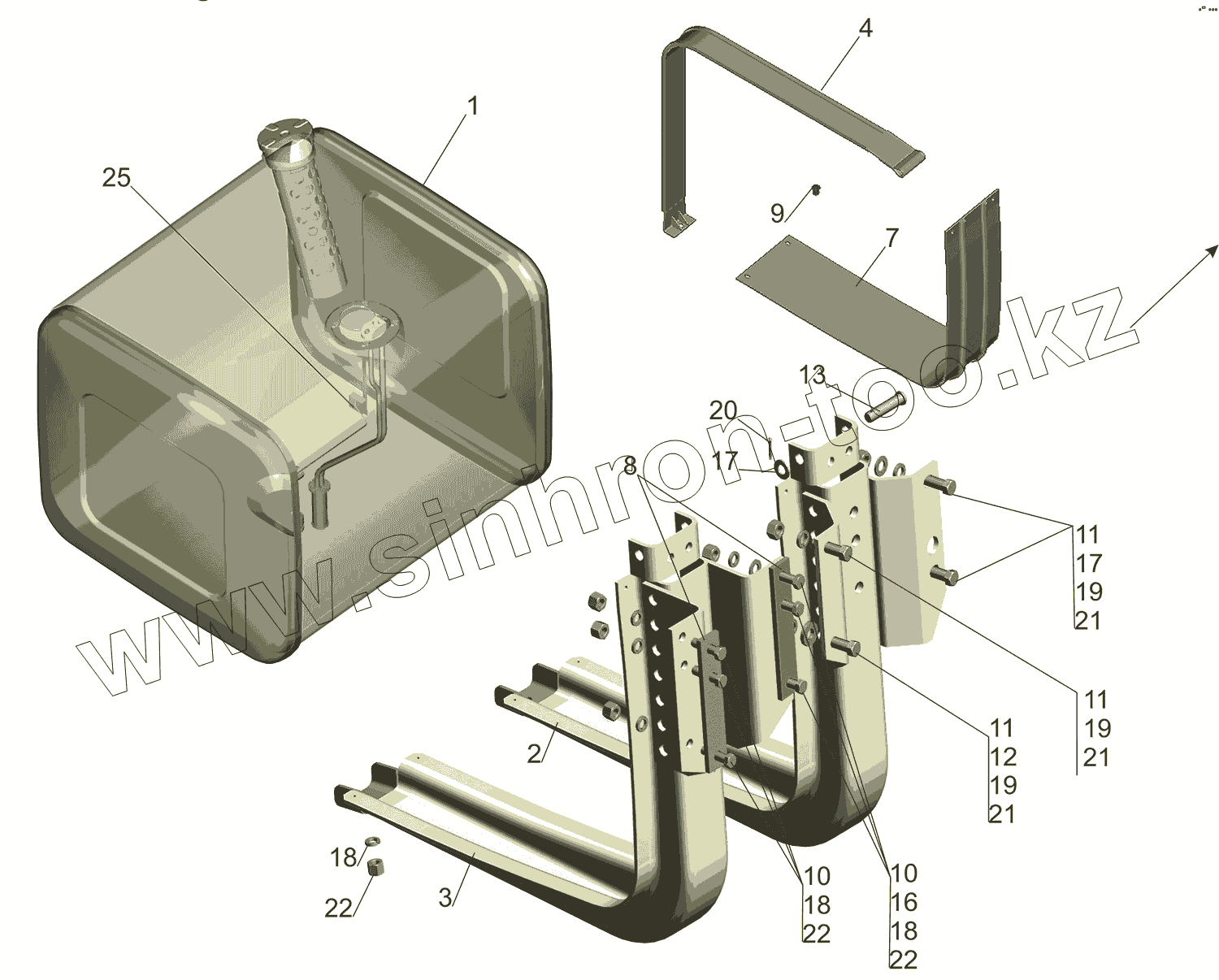 4
1
25
9
7
www.sinhron-too.kz
13
20
17
8
11
17
19
21
11
19
21
11
12
19
21
2
18
22
3
10
18
22
10
16
18
22