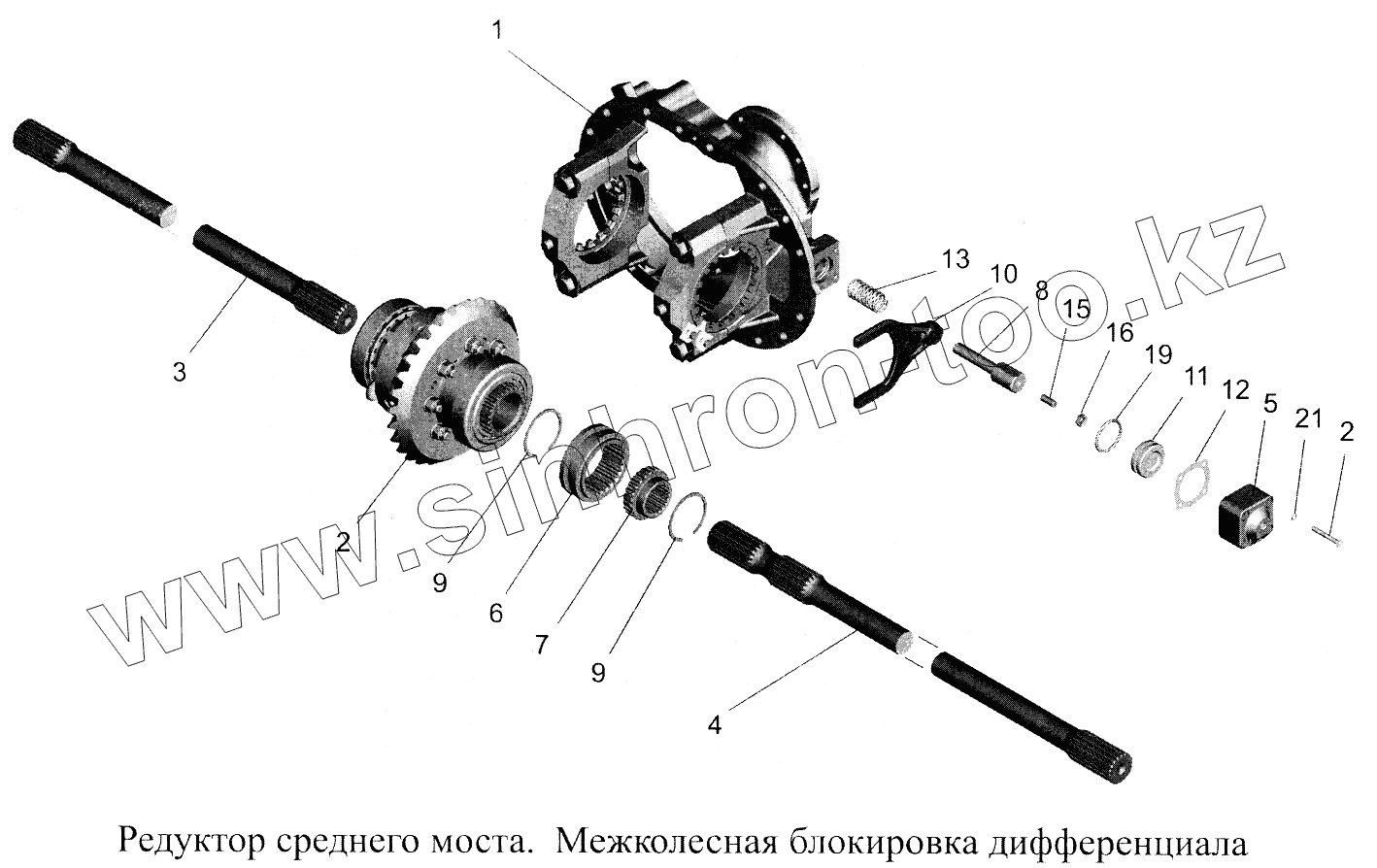 1

13
10
8
15
16
19
11
12
5
21
2

3

2
9
6
7
9

4

www.sinhron-too.kz

Редуктор среднего моста. Межколесная блокировка дифференциала