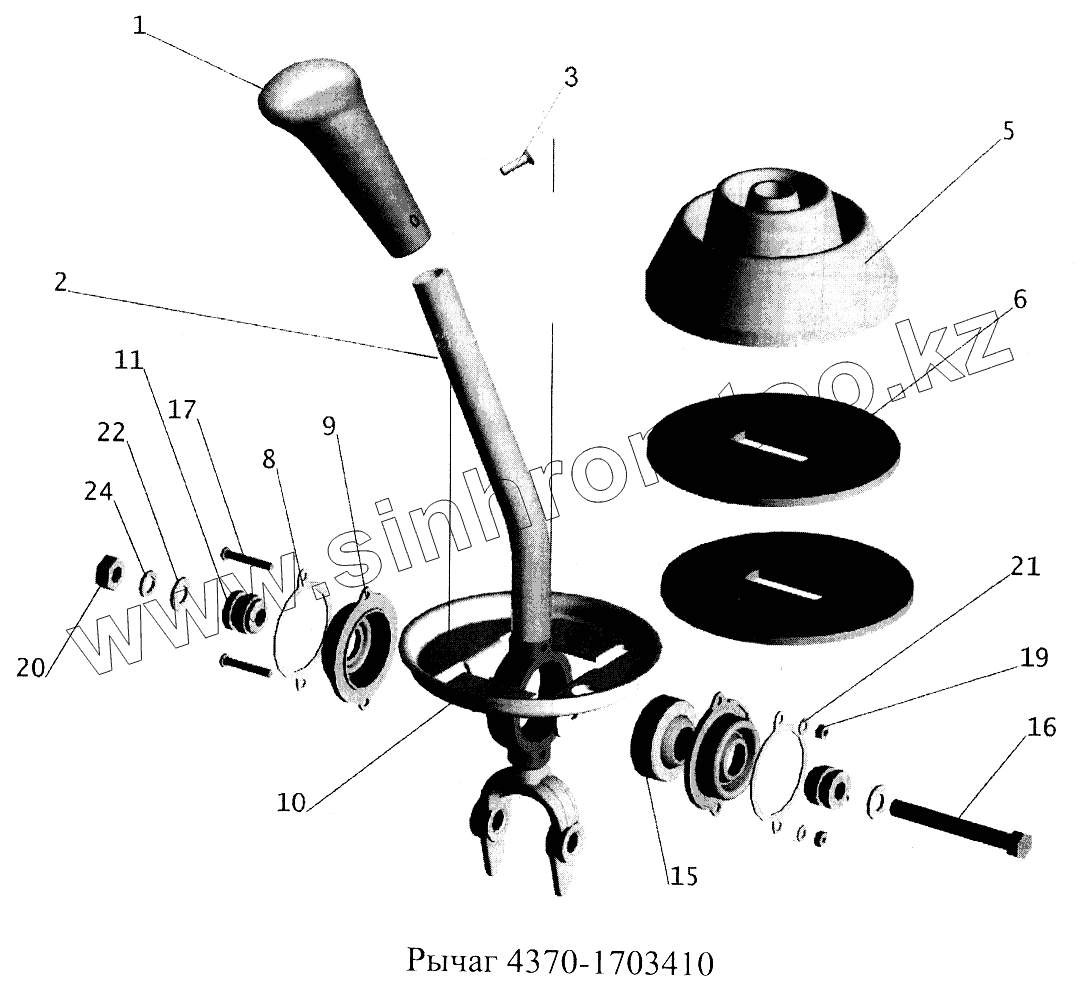 1
3
5
2
6
11
17
22
9
8
24
www.sinhron100.kz
21
20
19
16
10
15
Рычаг 4370-1703410