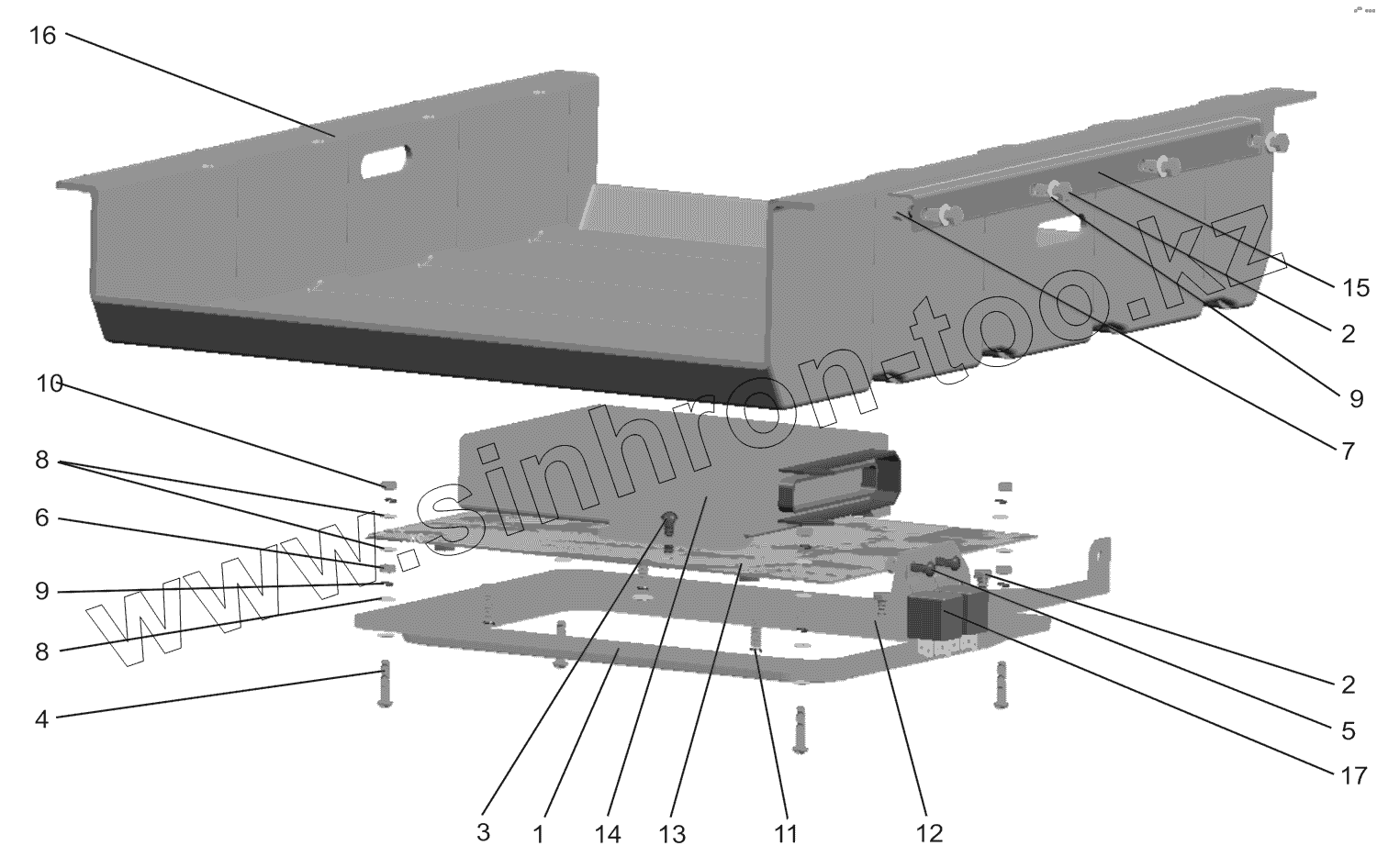 16
15
2
9
7
10
8
6
9
8
4
2
5
17
3
1
14
13
11
12
www.sinhron-too.kz