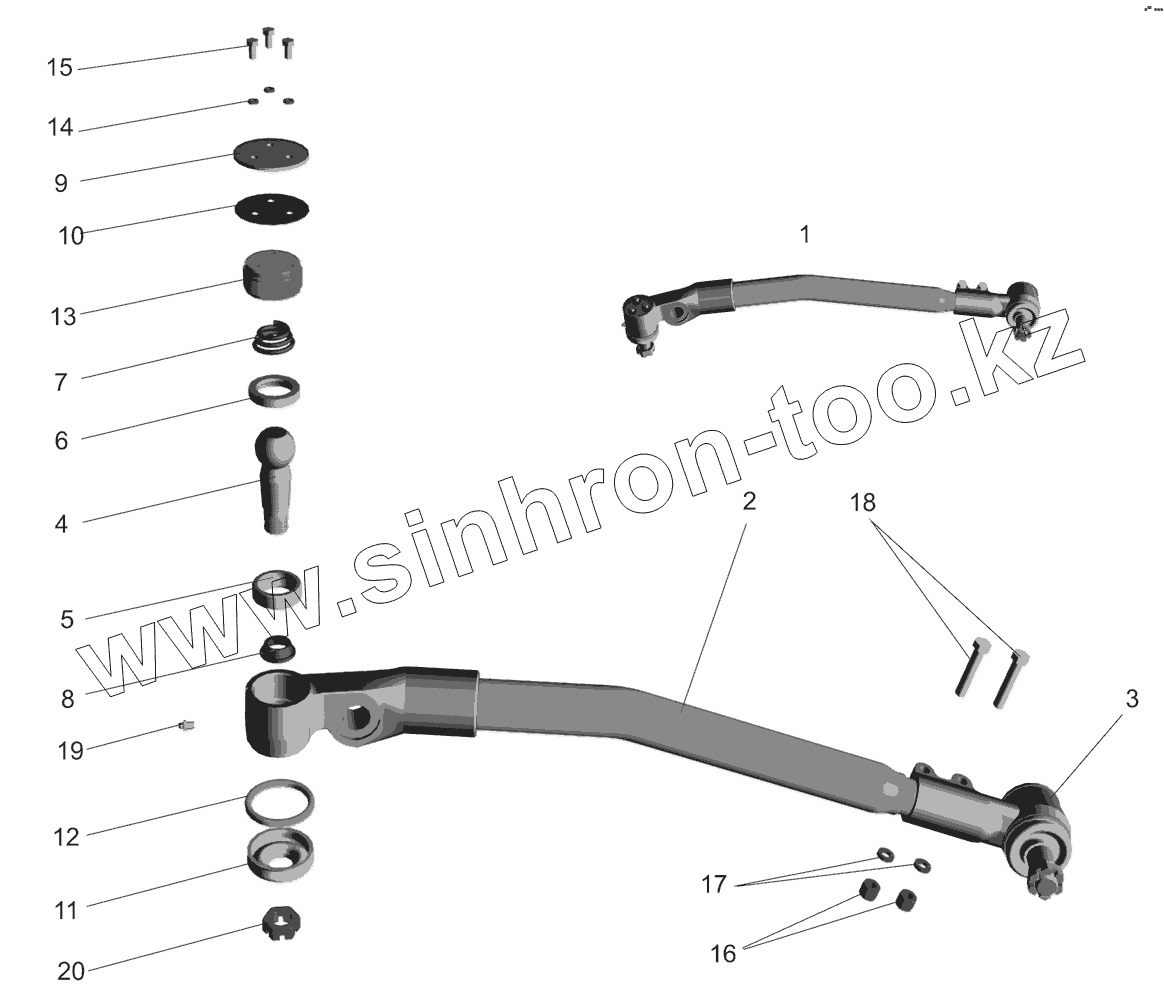 15
14
9
10
13
7
6
4
5
8
19
12
11
20
1
2
18
3
17
16
www.sinhron-too.kz