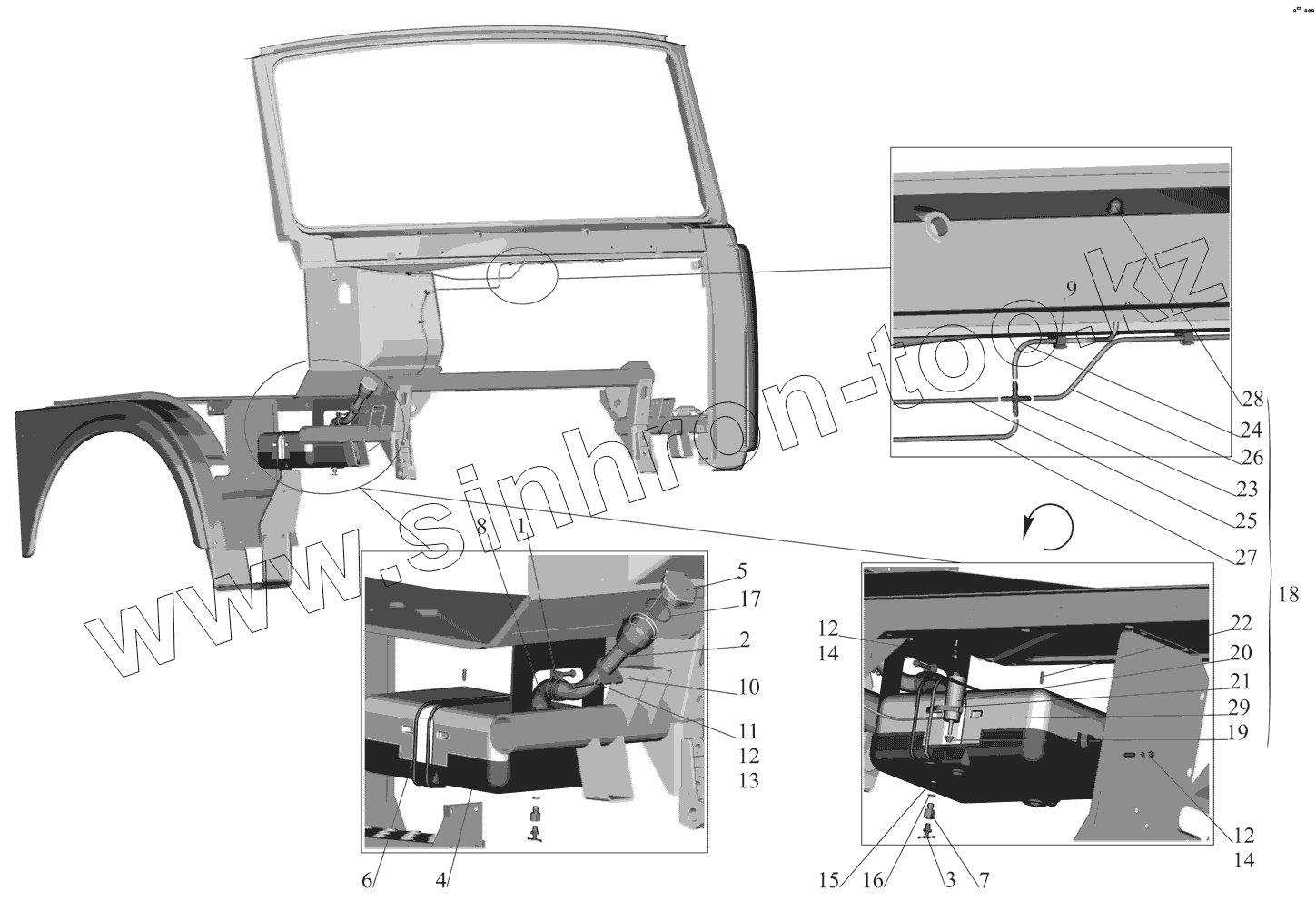 www.sinhron-too.kz

9
28
24
26
23
25
27
18

8
1
5
17
2
10
11
12
13
6
4

12
14
22
20
21
29
19
12
14
15
16
3
7