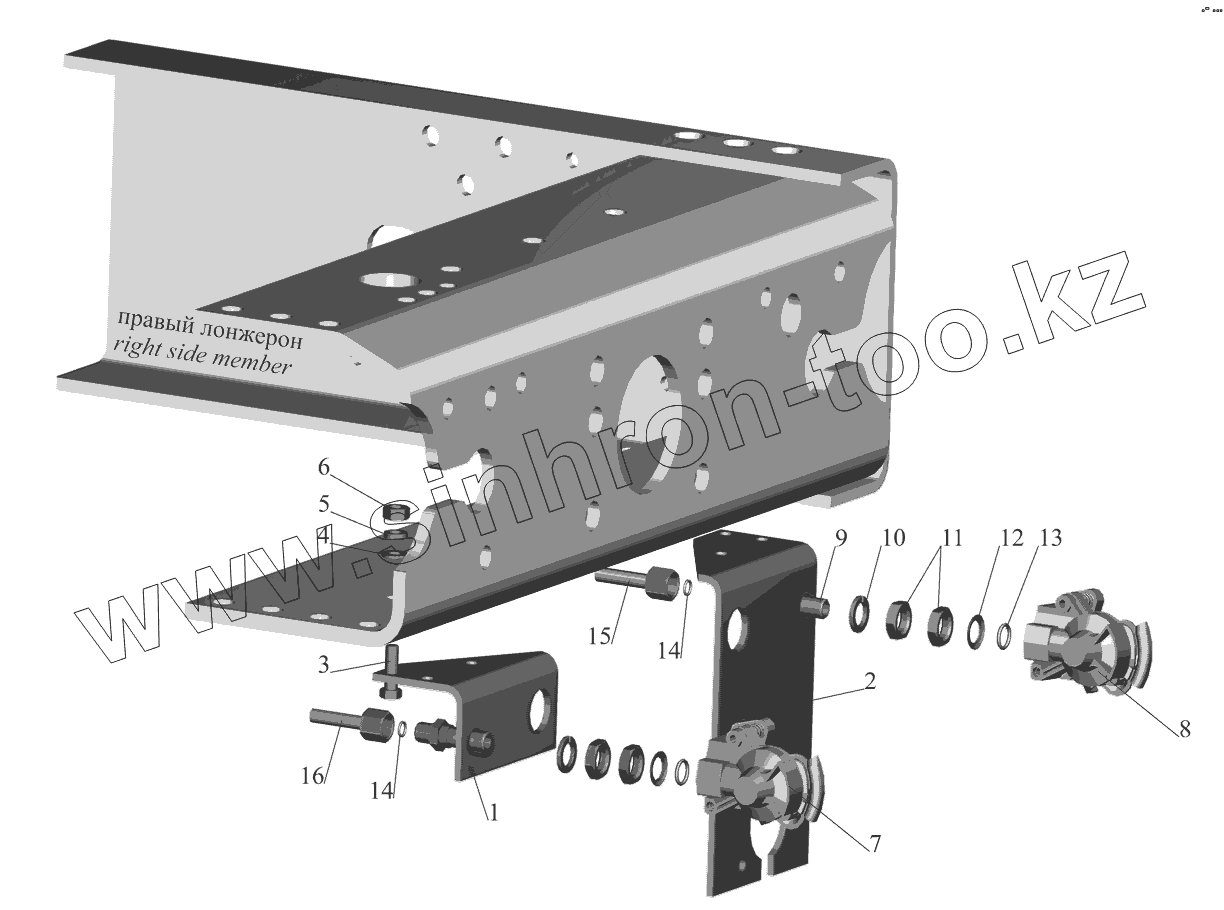 правый лонжерон
right side member

www.sinhron-too.kz

6
5
4
3
16
14
1
15
14
9
10
11
12
13
2
8
7