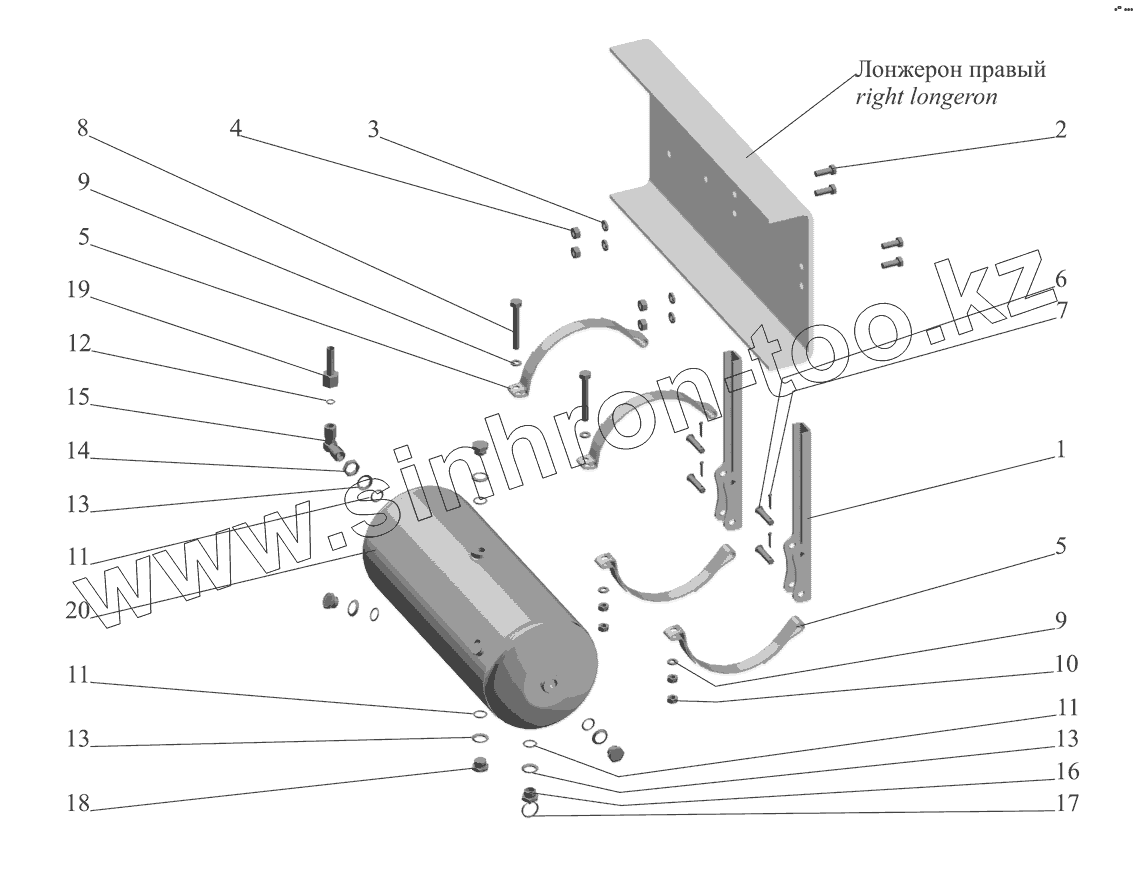 Лонжерон правый
right longeron

8
4
3
2
9
5
19
12
15
14
13
11
20
11
13
18
6
7
1
5
9
10
11
13
16
17

www.sinhron-too.kz