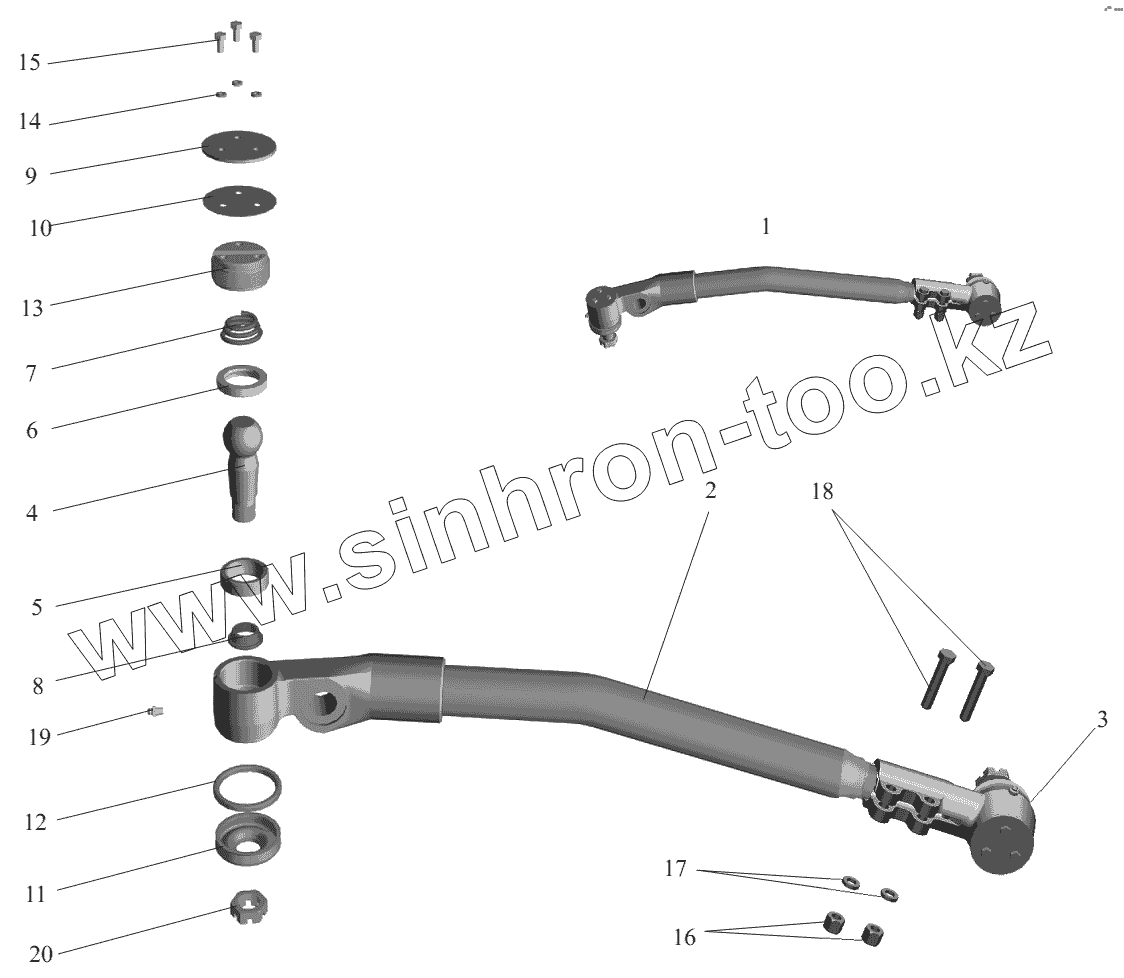 15
14
9
10
13
7
6
4
5
8
19
12
11
20
1
2
18
3
17
16
www.sinhron-too.kz