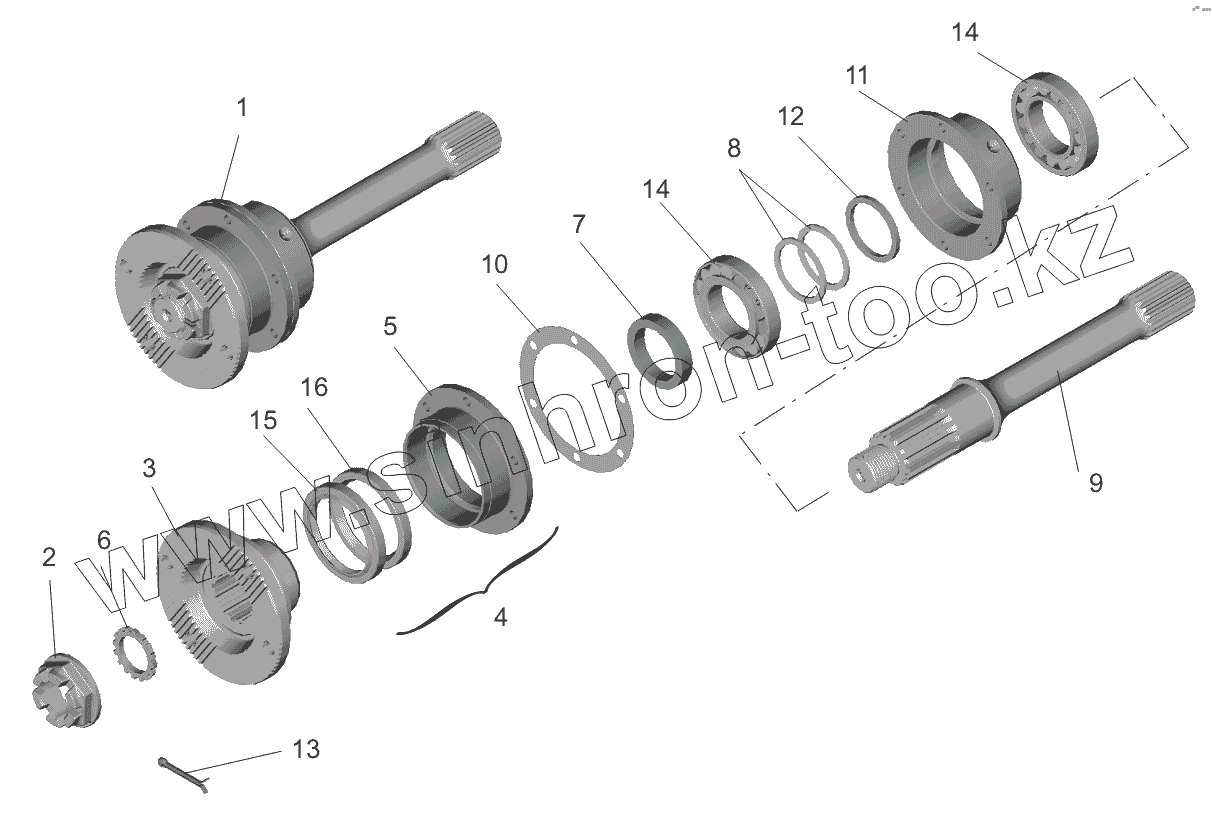 1
14
11
12
8
14
7
10
5
16
15
3
2
6
4
9
13
www.sinhron-too.kz