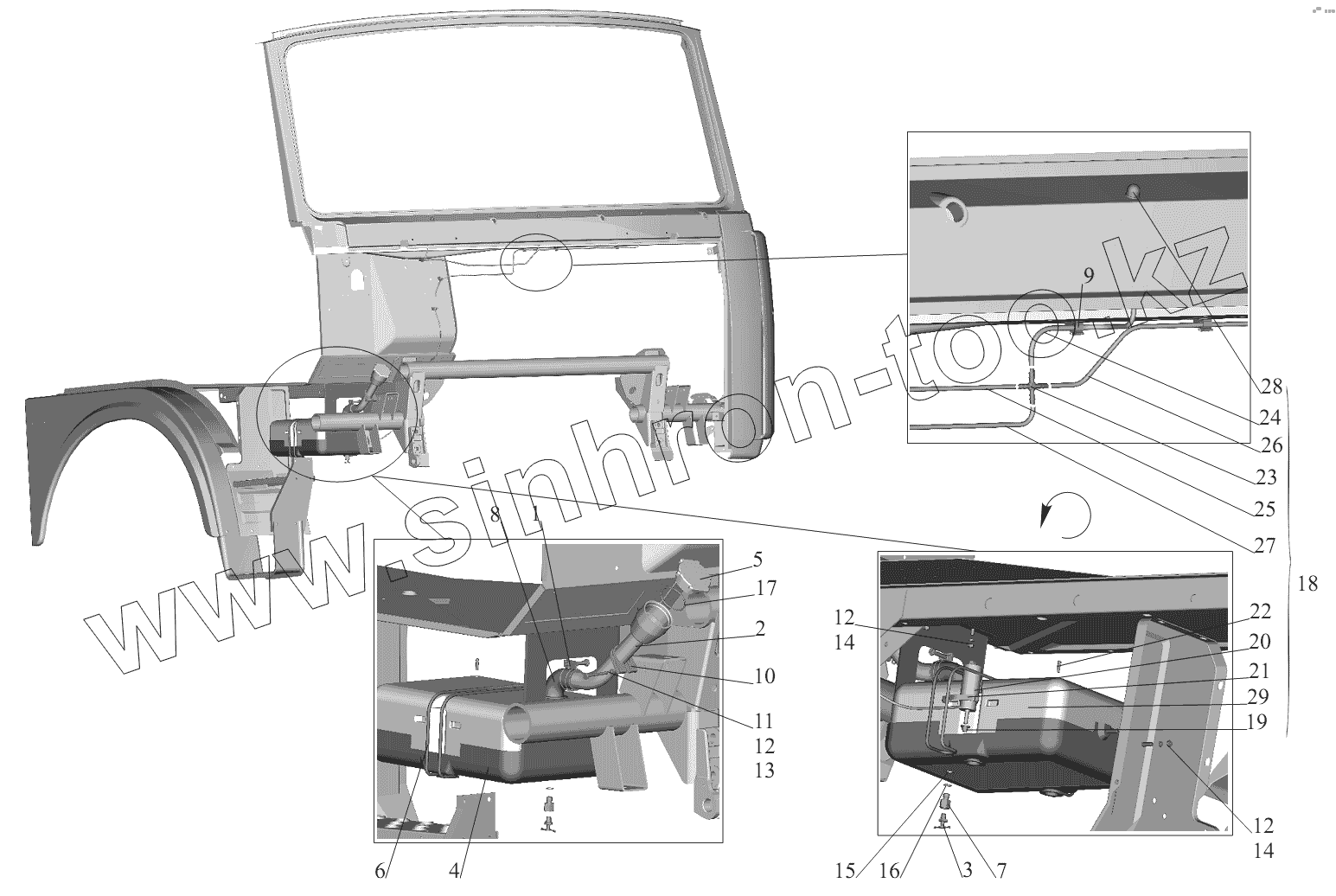 www.sinhron-too.kz

9
28
24
26
23
25
27
18

8
1
5
17
2
10
11
12
13
6
4

12
14
22
20
21
29
19
12
14
15
16
3
7