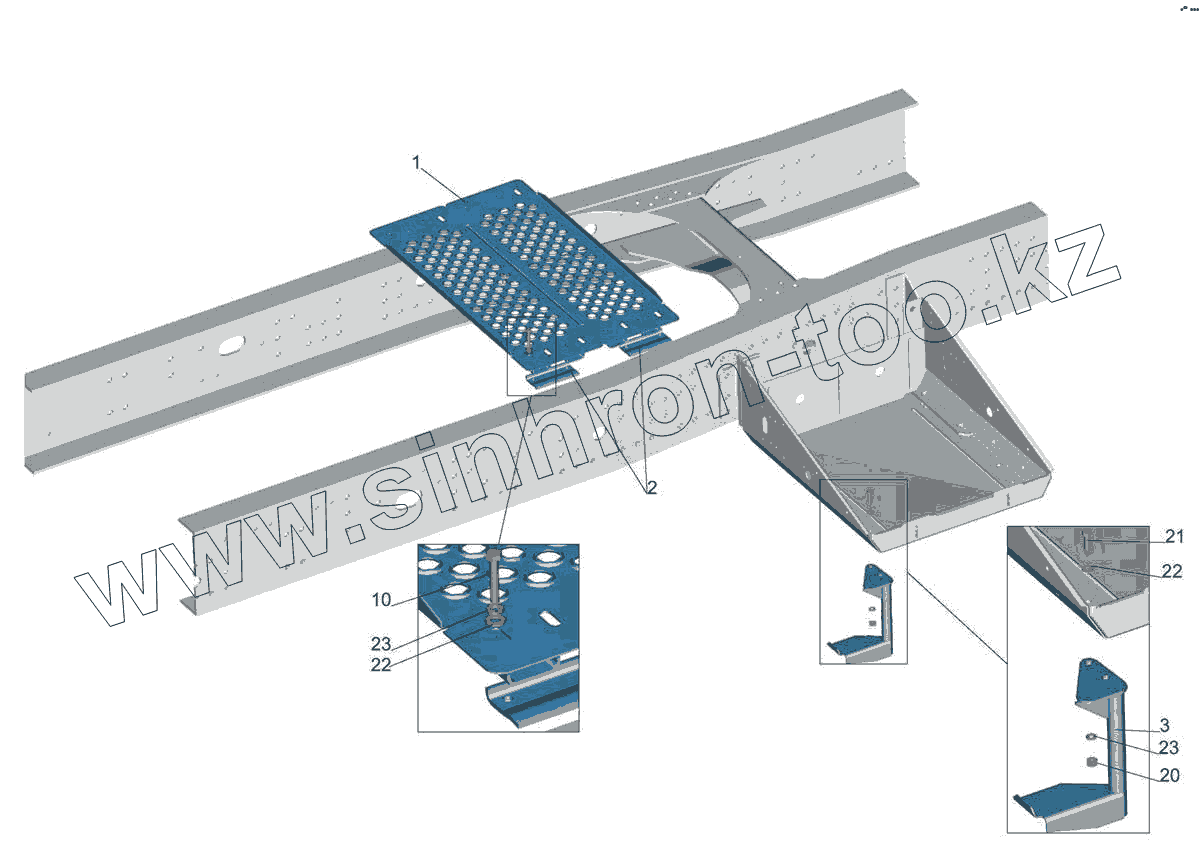 1

2

www.sinhron-too.kz

10

23

22

21

22

3

23

20