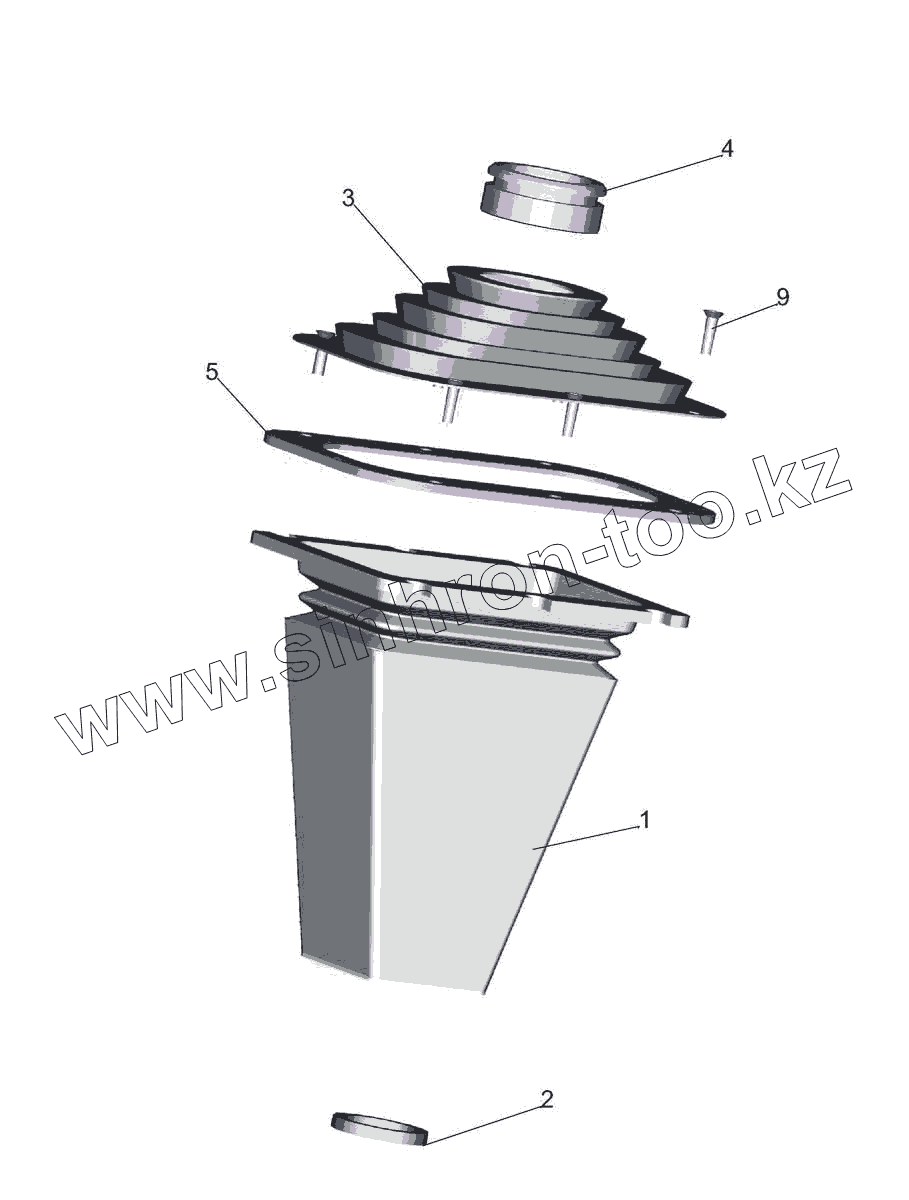 4
3
9
5
www.sinhron-too.kz
1
2