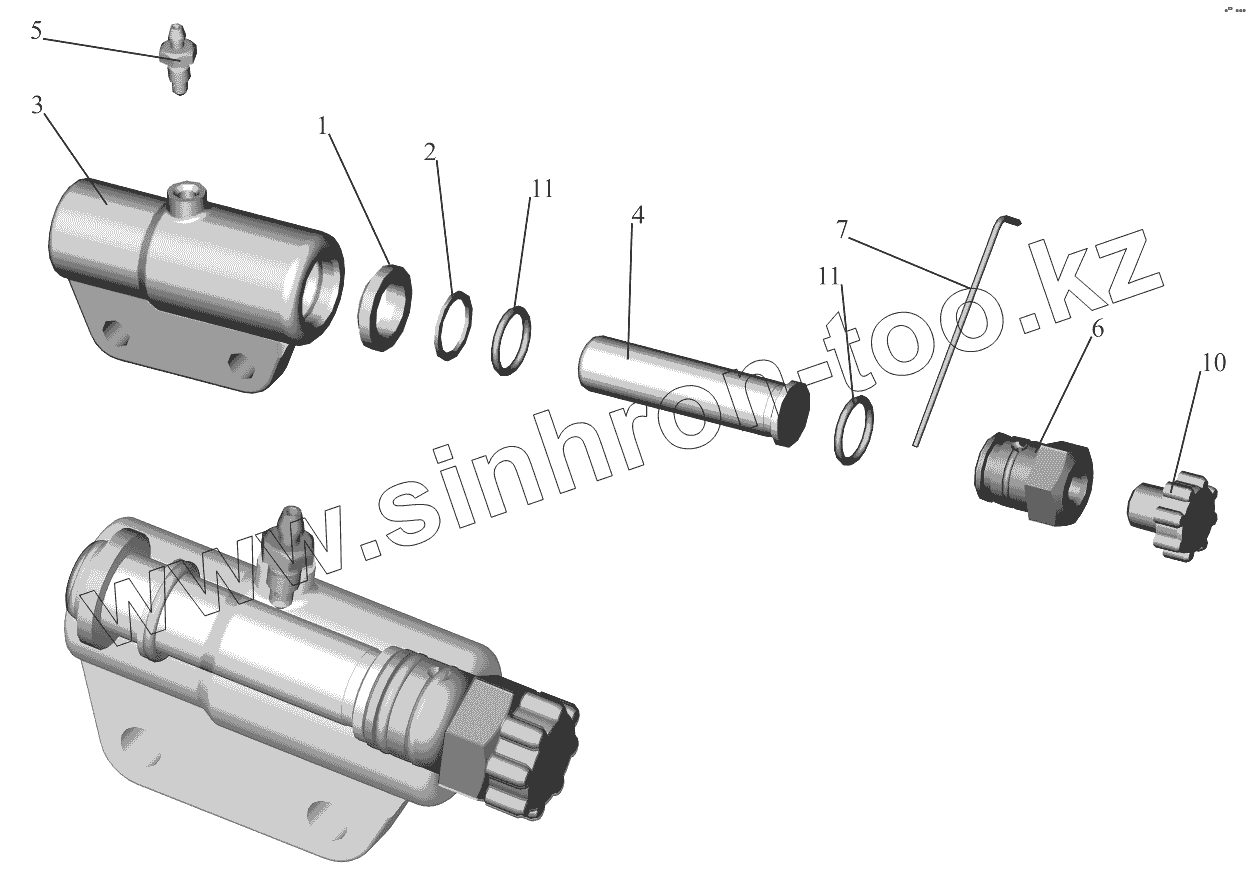 5
3
1
2
11
4
7
11
6
10
www.sinhron-too.kz