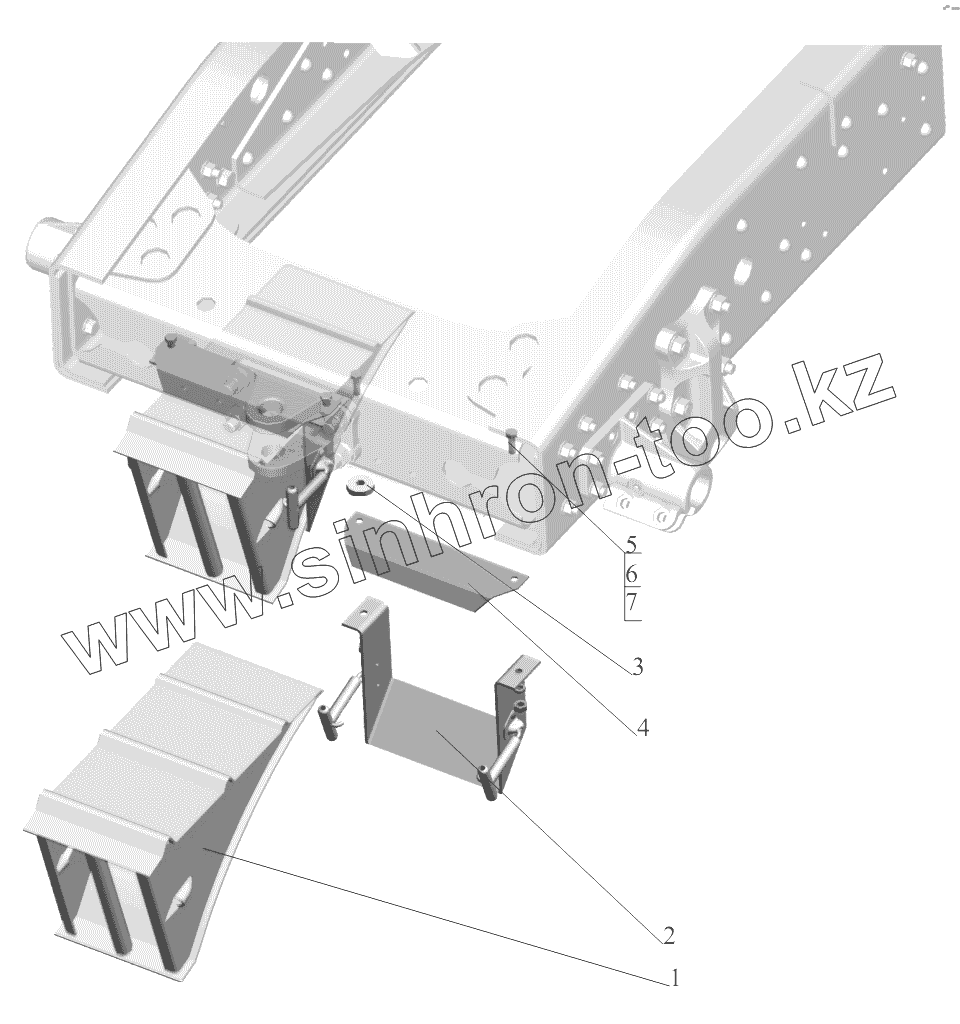 www.sinhron-too.kz

5
6
7

3

4

2

1